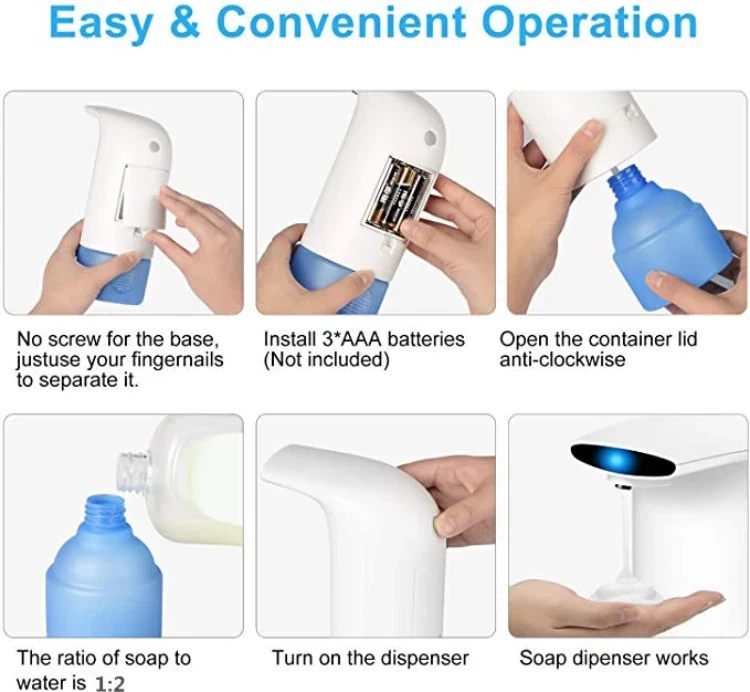 Easy & Convenient Operation

No screw for the base, justuse your fingernails to separate it.

Install 3*AAA batteries (Not included)

Open the container lid anti-clockwise

The ratio of soap to water is 1:2

Turn on the dispenser

Soap dipenser works