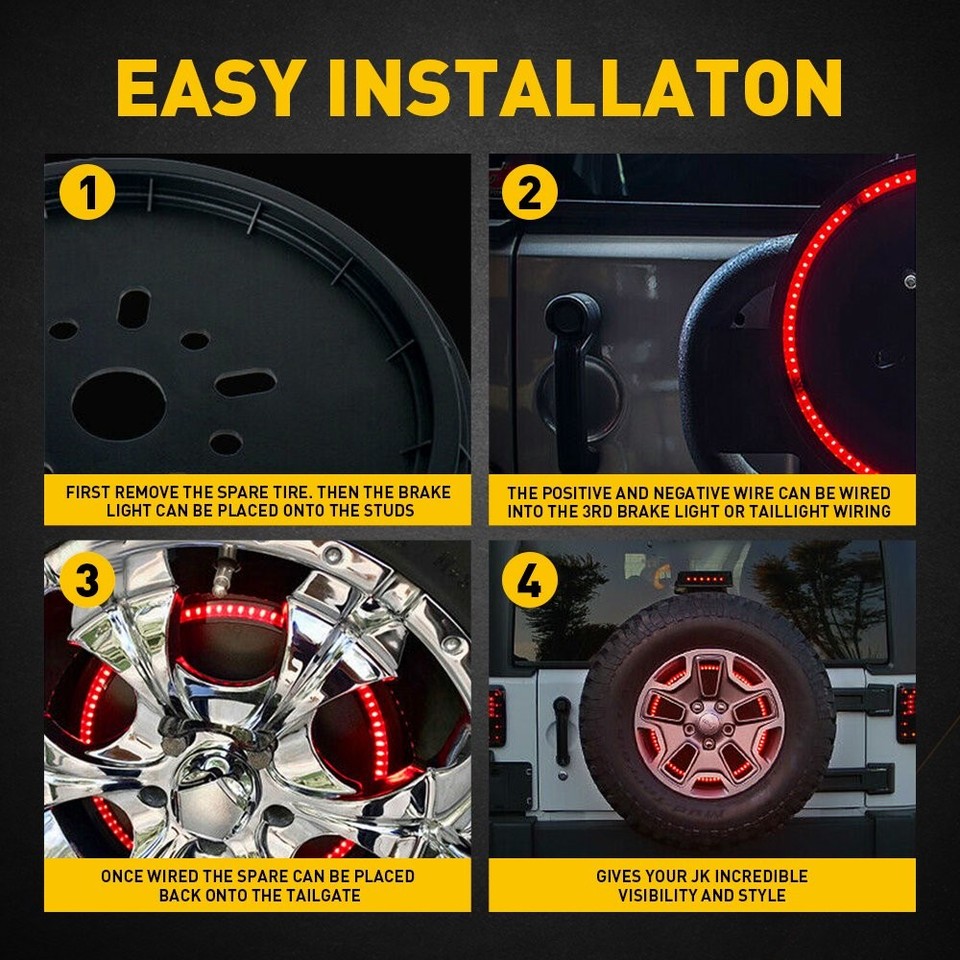 EASY INSTALLATON

1

FIRST REMOVE THE SPARE TIRE. THEN THE BRAKE LIGHT CAN BE PLACED ONTO THE STUDS

2

THE POSITIVE AND NEGATIVE WIRE CAN BE WIRED INTO THE 3RD BRAKE LIGHT OR TAILLIGHT WIRING

3

ONCE WIRED THE SPARE CAN BE PLACED BACK ONTO THE TAILGATE

4

GIVES YOUR JK INCREDIBLE VISIBILITY AND STYLE