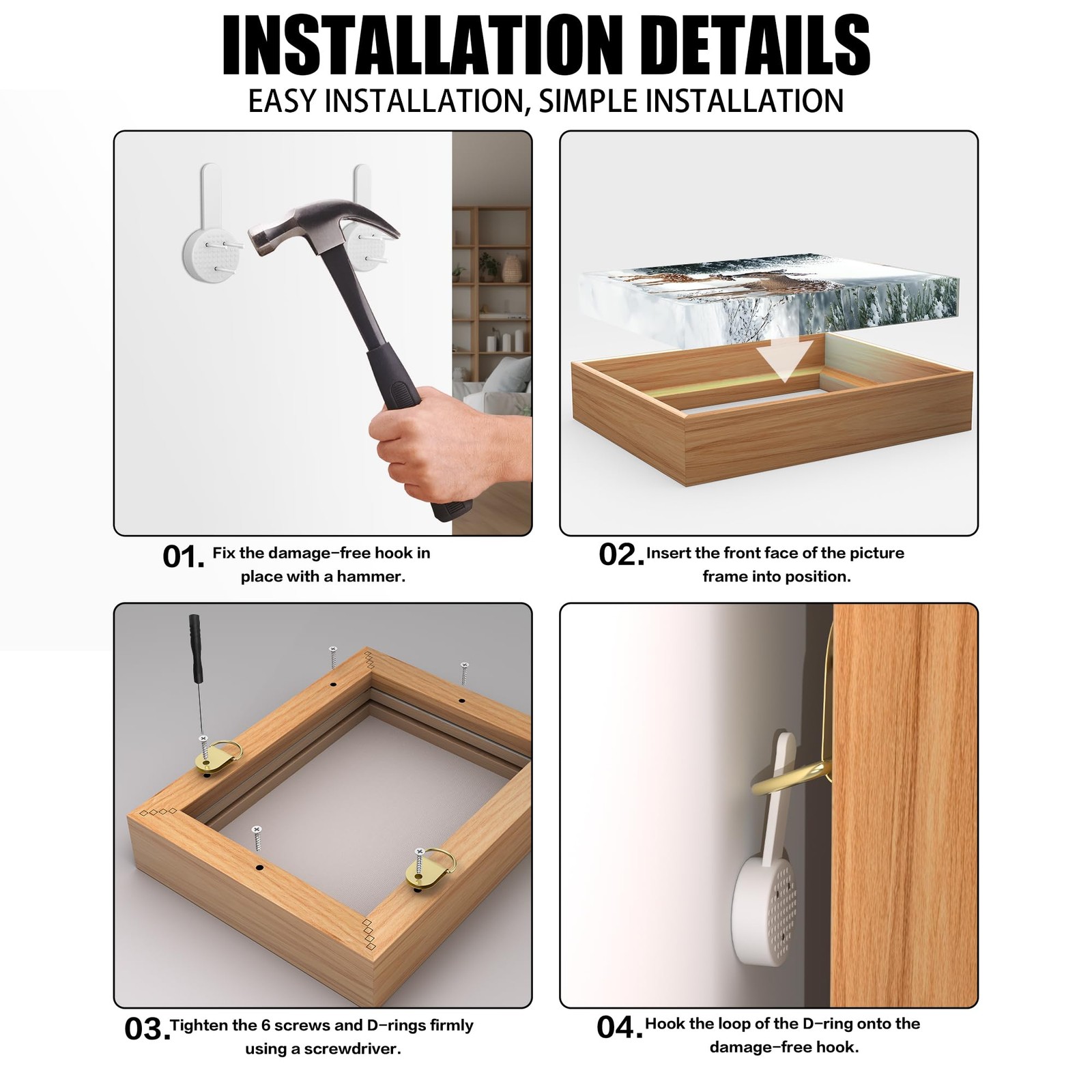 INSTALLATION DETAILS

EASY INSTALLATION, SIMPLE INSTALLATION

01. Fix the damage-free hook in place with a hammer.

02. Insert the front face of the picture frame into position.

03. Tighten the 6 screws and D-rings firmly using a screwdriver.

04. Hook the loop of the D-ring onto the damage-free hook.