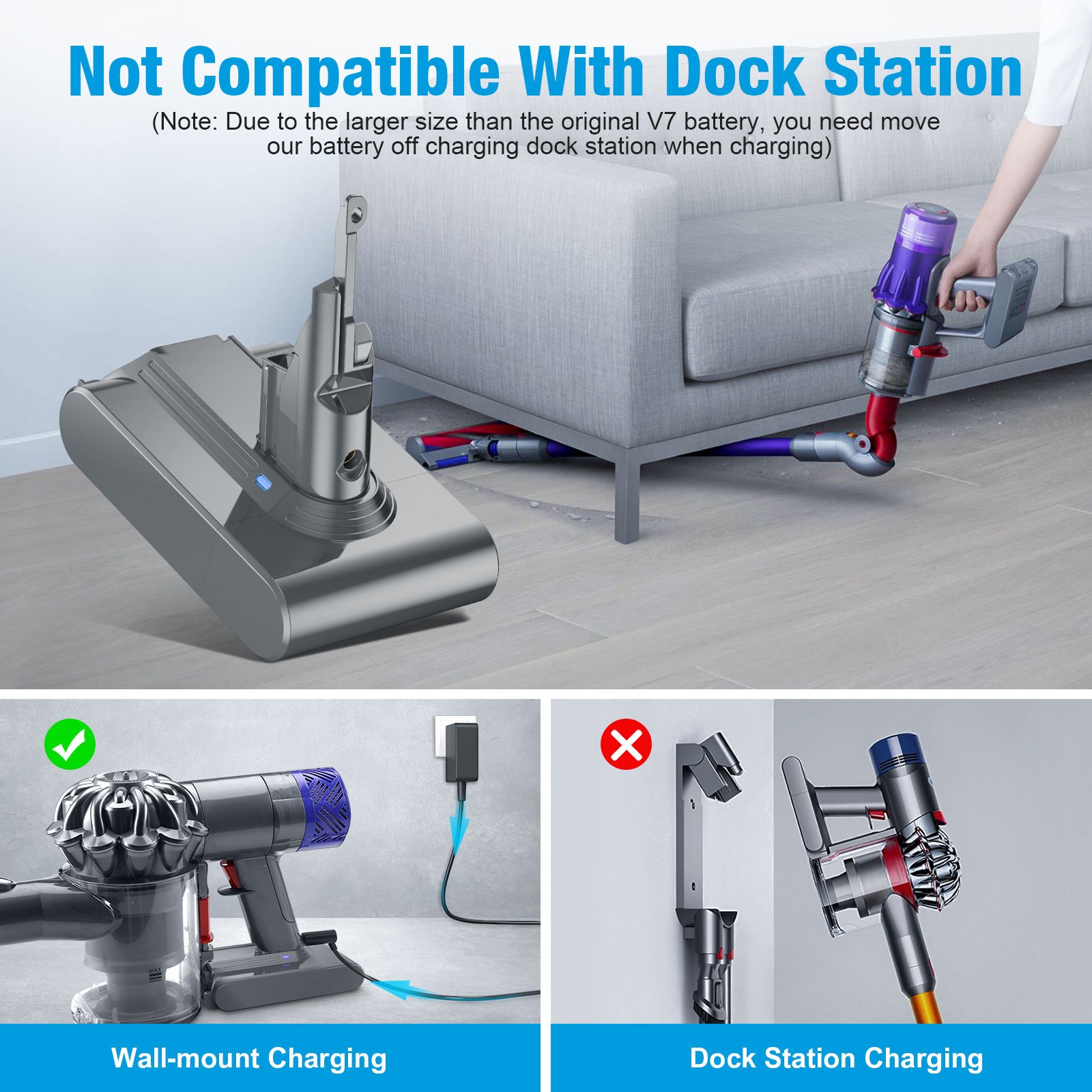 Not Compatible With Dock Station

(Note: Due to the larger size than the original V7 battery, you need move our battery off charging dock station when charging)

MAX

Wall-mount Charging

Dock Station Charging