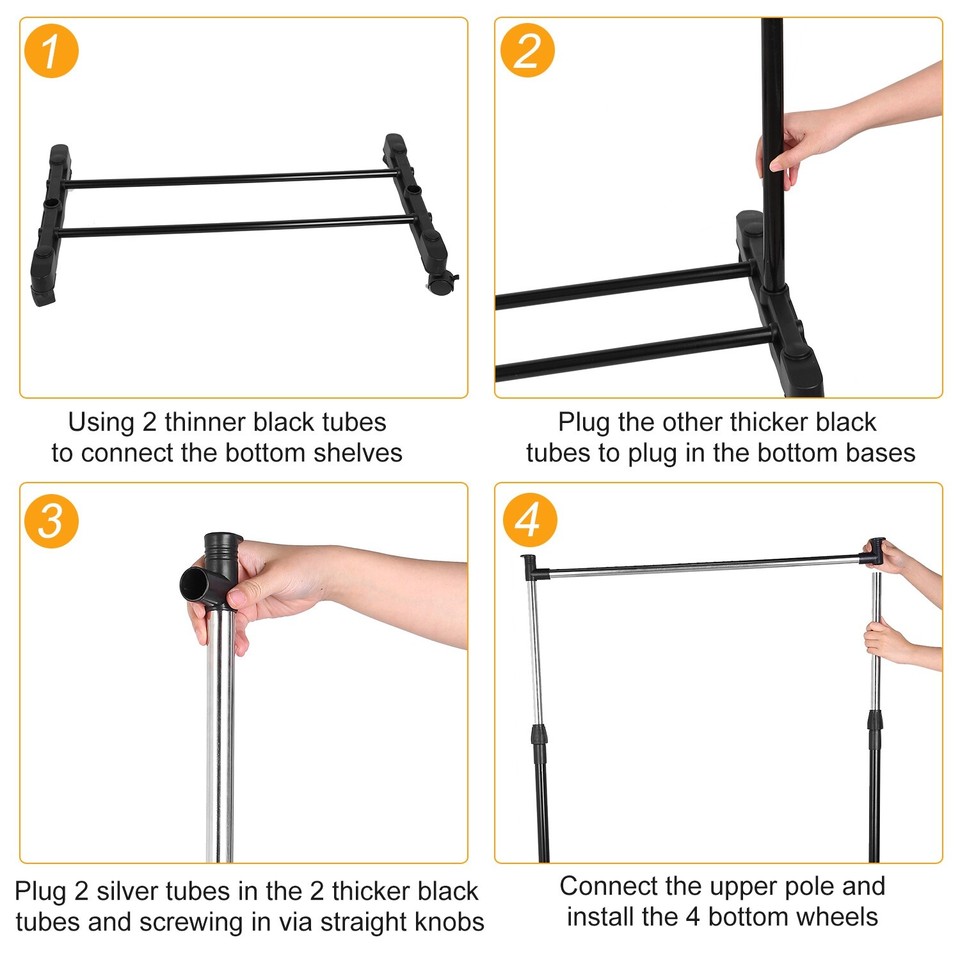 1

Using 2 thinner black tubes to connect the bottom shelves

2

Plug the other thicker black tubes to plug in the bottom bases

3

Plug 2 silver tubes in the 2 thicker black tubes and screwing in via straight knobs

4

Connect the upper pole and install the 4 bottom wheels