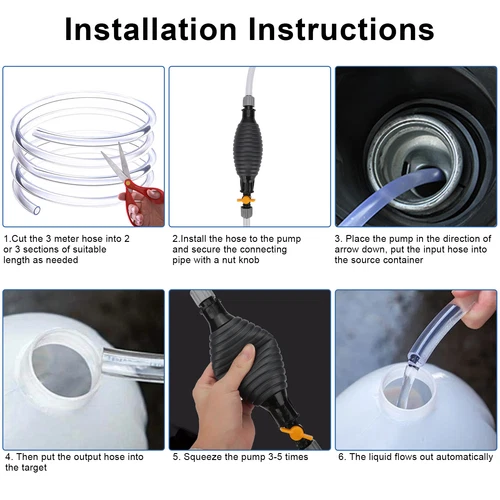 Installation Instructions

1.Cut the 3 meter hose into 2 or 3 sections of suitable length as needed

2.Install the hose to the pump and secure the connecting pipe with a nut knob

3. Place the pump in the direction of arrow down, put the input hose into the source container

4. Then put the output hose into the target

5. Squeeze the pump 3-5 times

6. The liquid flows out automatically