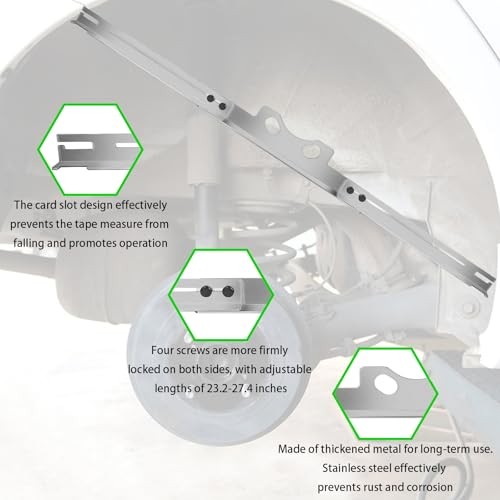 The card slot design effectively prevents the tape measure from falling and promotes operation

Four screws are more firmly locked on both sides, with adjustable lengths of 23.2-27.4 inches

Made of thickened metal for long-term use. Stainless steel effectively prevents rust and corrosion