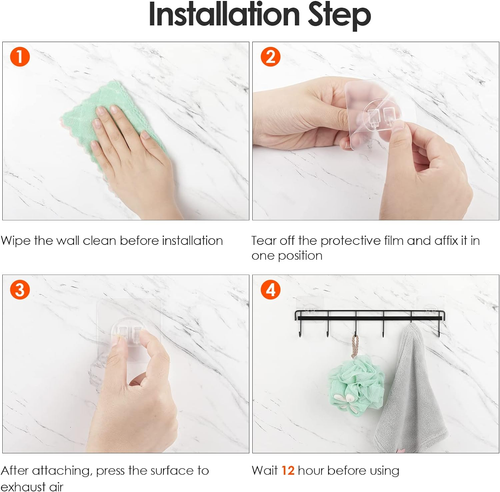 Installation Step

1

Wipe the wall clean before installation

2

Tear off the protective film and affix it in one position

3

After attaching, press the surface to exhaust air

4

Wait 12 hour before using