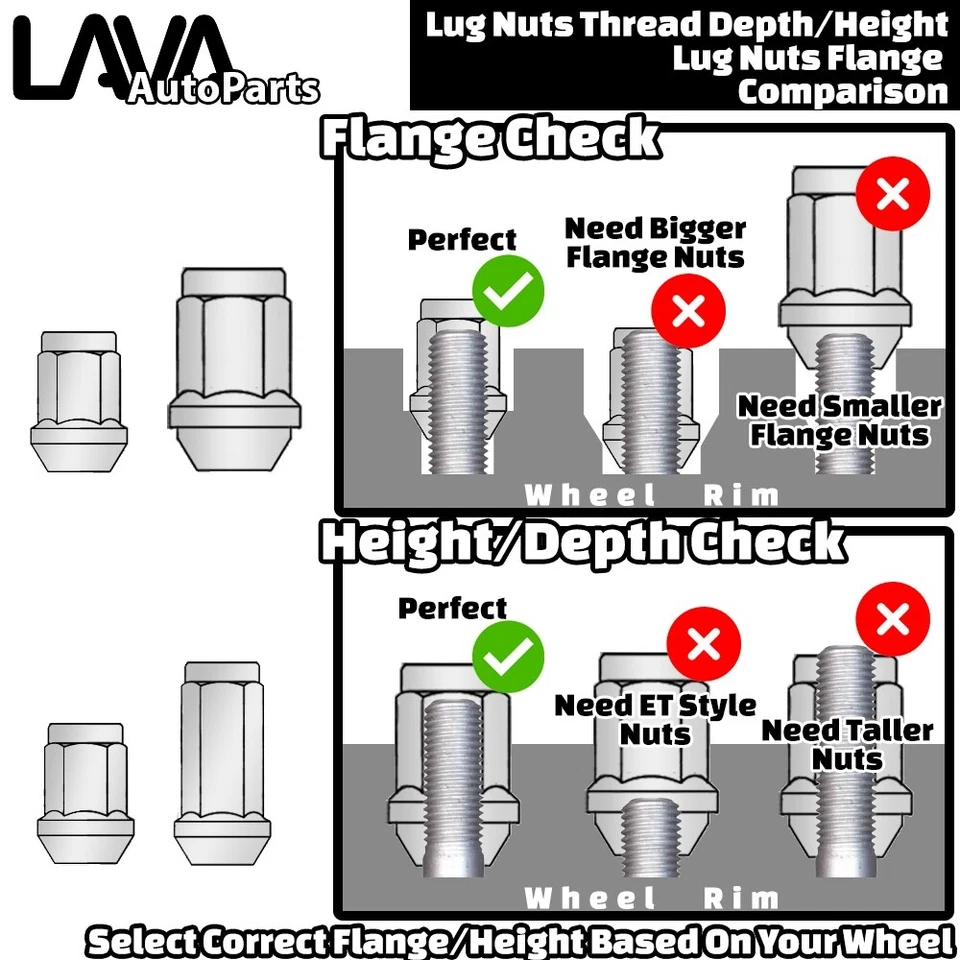 LAVA AutoParts

Lug Nuts Thread Depth/Height
Lug Nuts Flange
Comparison

Flange Check

Perfect

Need Bigger Flange Nuts

Need Smaller Flange Nuts

Wheel Rim

Height/Depth Check

Perfect

Need ET Style Nuts

Need Taller Nuts

Wheel Rim

Select Correct Flange/Height Based On Your Wheel