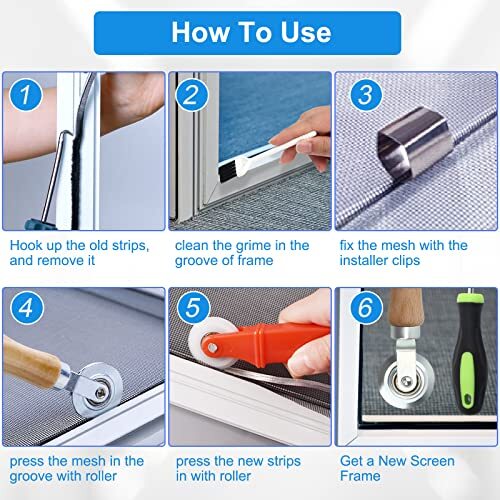 How To Use

1

Hook up the old strips, and remove it

2

clean the grime in the groove of frame

3

fix the mesh with the installer clips

4

press the mesh in the groove with roller

5

press the new strips in with roller

6

Get a New Screen Frame