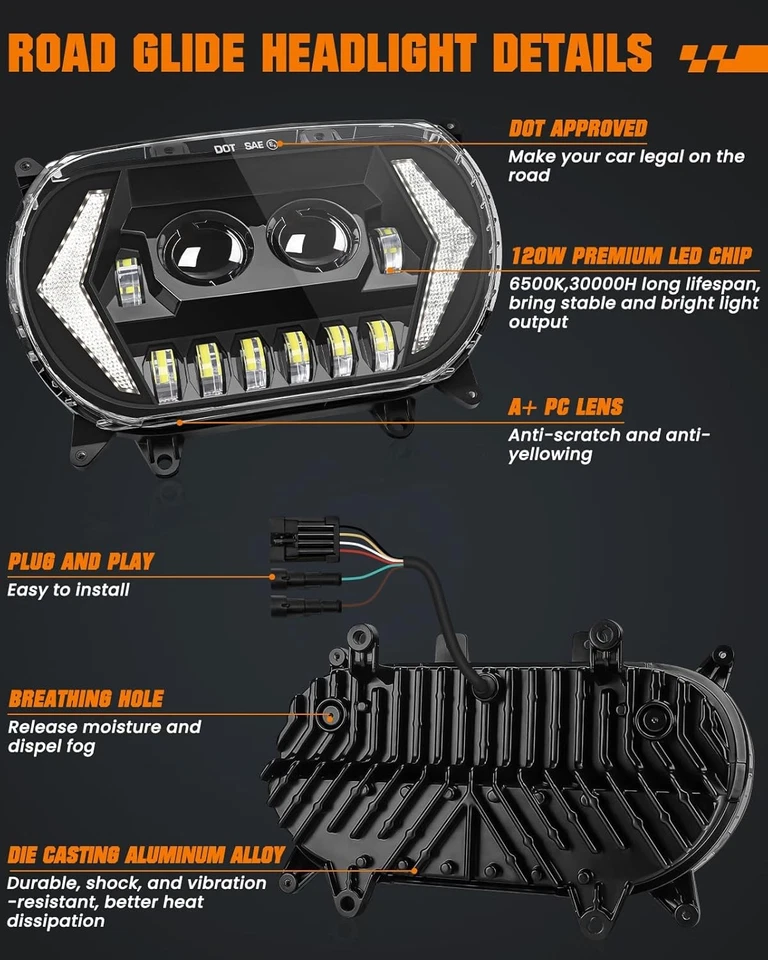 ROAD GLIDE HEADLIGHT DETAILS

DOT SAE

DOT APPROVED
Make your car legal on the road

120W PREMIUM LED CHIP
6500K,30000H long lifespan, bring stable and bright light output

A+ PC LENS
Anti-scratch and anti-yellowing

PLUG AND PLAY
Easy to install

BREATHING HOLE
Release moisture and dispel fog

DIE CASTING ALUMINUM ALLOY
Durable, shock, and vibration -resistant, better heat dissipation