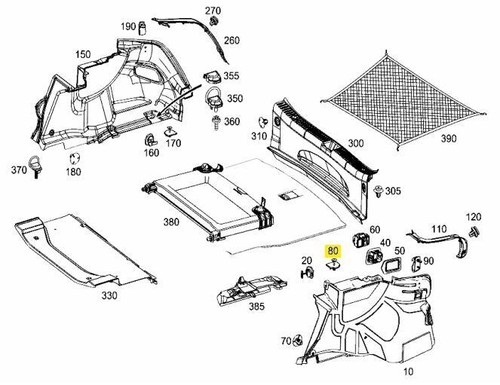 270
190
260
150
355
350
360
310
300
390
170
160
370
180
305
380
120
60
110
40
80
50
20
90
330
385
70
10