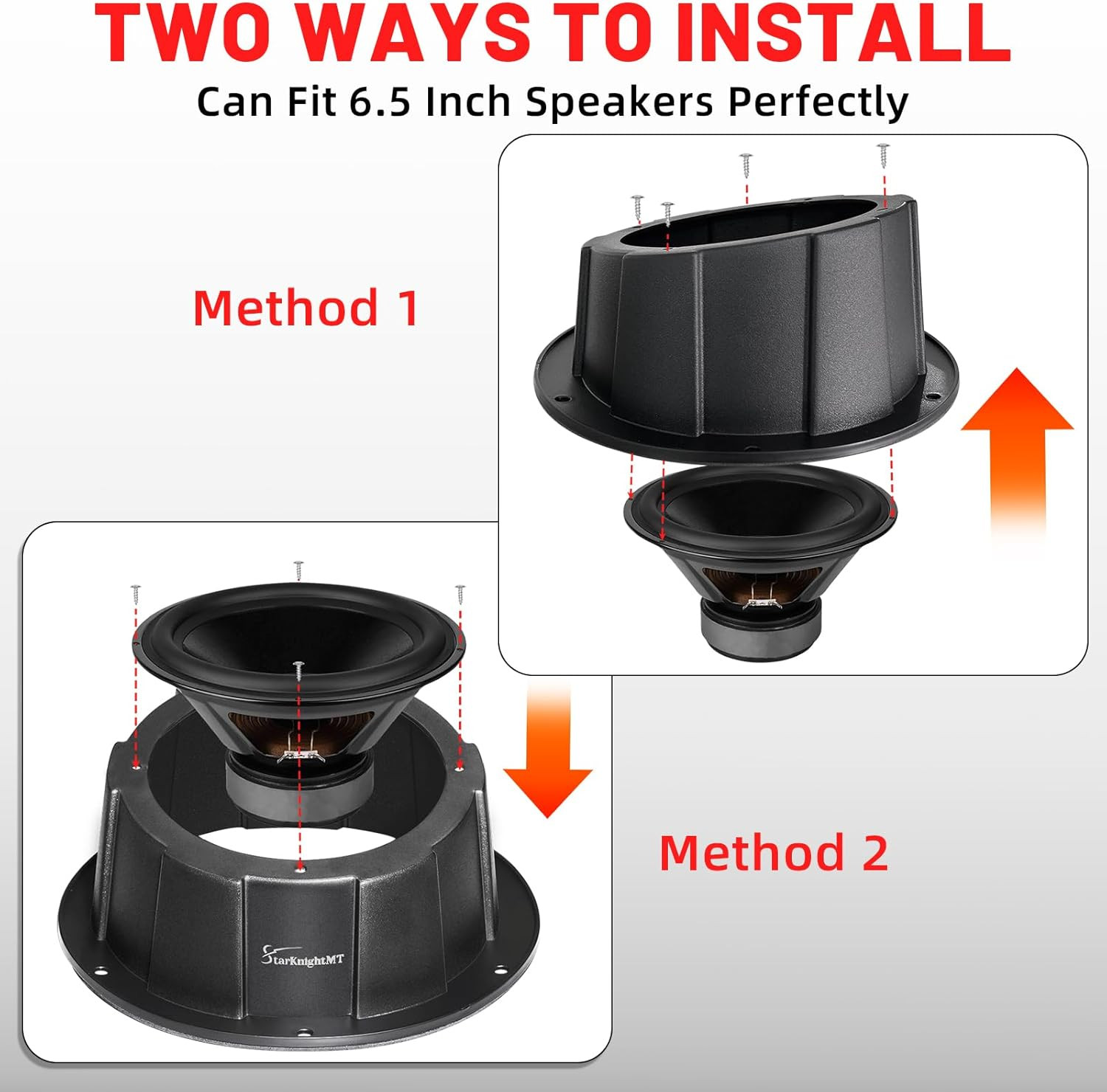 TWO WAYS TO INSTALL
Can Fit 6.5 Inch Speakers Perfectly

Method 1

StarKnightMT

Method 2