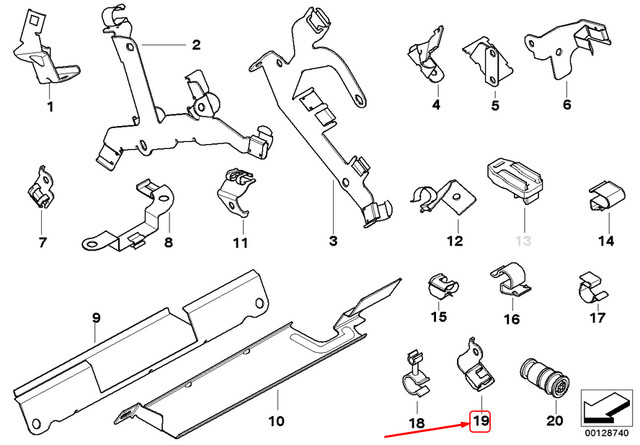 1
2
3
4
5
6
7
8
11
12
13
14
9
10
15
16
17
18
19
20
00128740