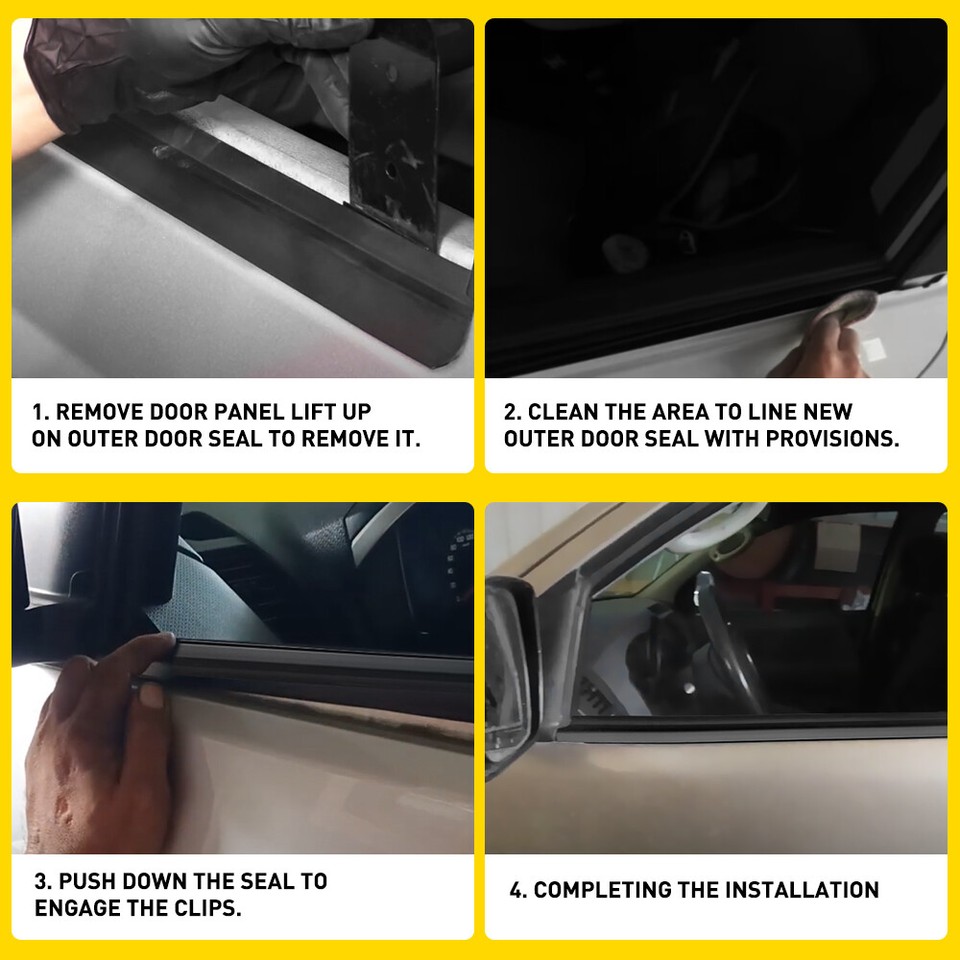 1. REMOVE DOOR PANEL LIFT UP ON OUTER DOOR SEAL TO REMOVE IT.

2. CLEAN THE AREA TO LINE NEW OUTER DOOR SEAL WITH PROVISIONS.

3. PUSH DOWN THE SEAL TO ENGAGE THE CLIPS.

4. COMPLETING THE INSTALLATION