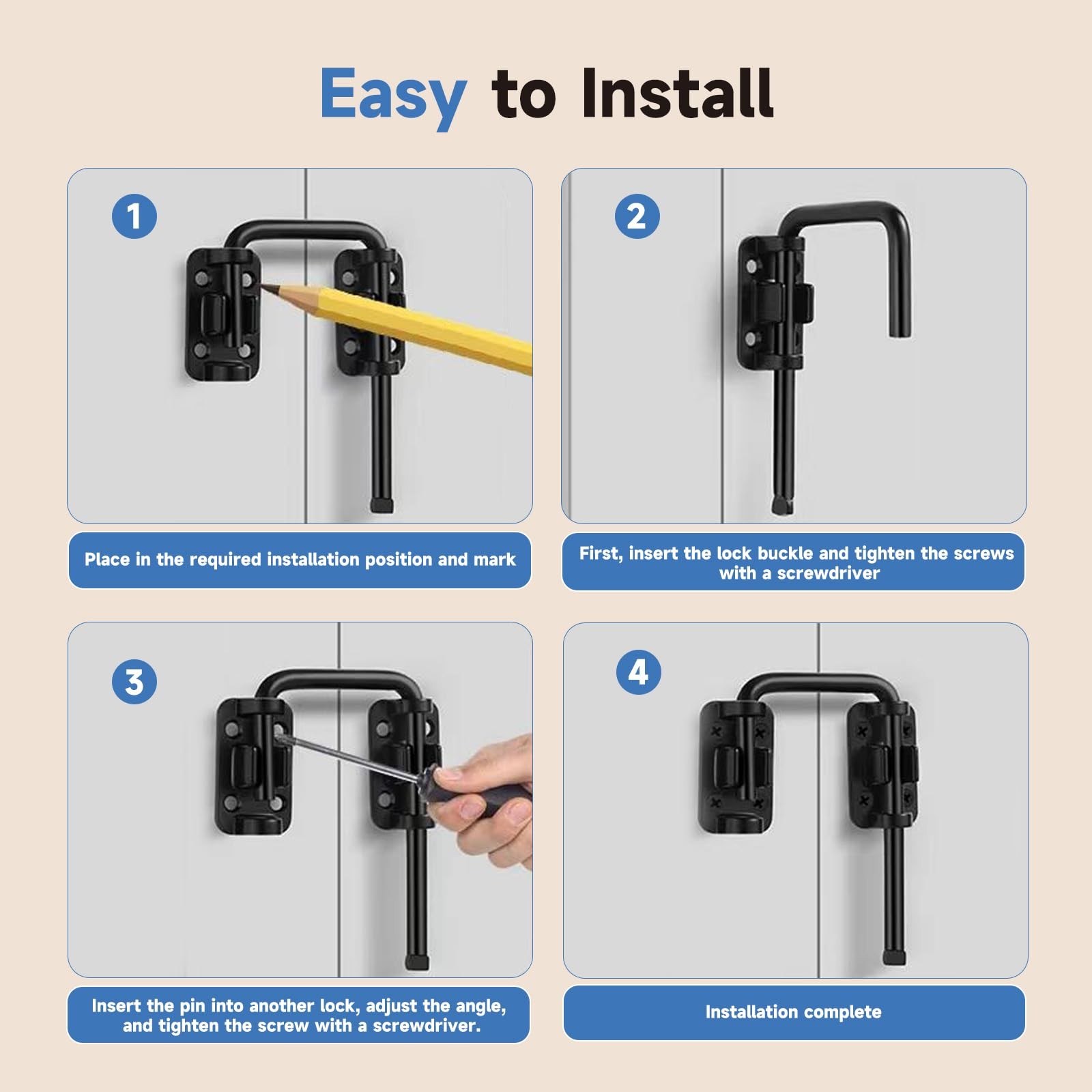 Easy to Install

1

Place in the required installation position and mark

2

First, insert the lock buckle and tighten the screws with a screwdriver

3

Insert the pin into another lock, adjust the angle, and tighten the screw with a screwdriver.

4

Installation complete