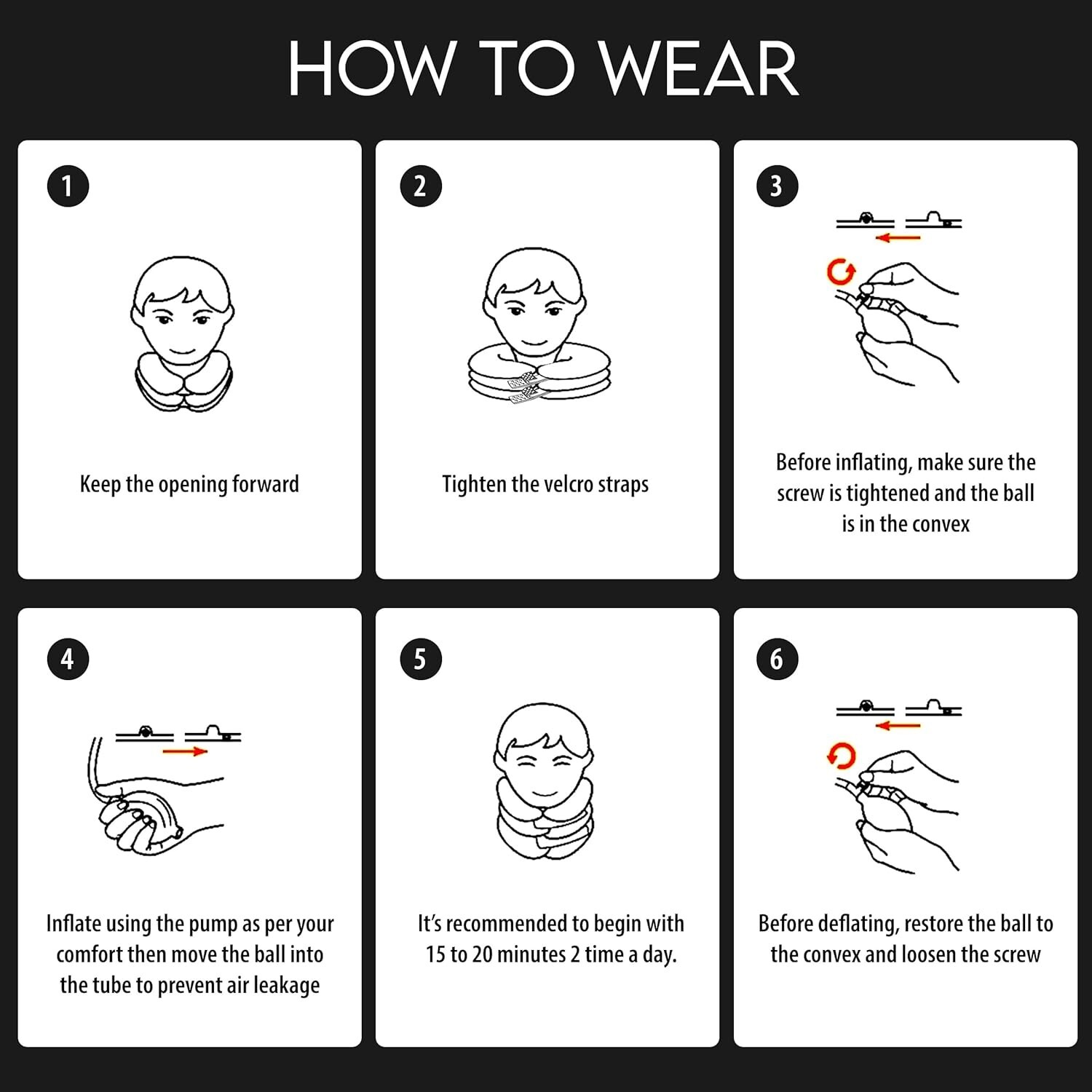 HOW TO WEAR

1

Keep the opening forward

2

Tighten the velcro straps

3

Before inflating, make sure the screw is tightened and the ball is in the convex

4

Inflate using the pump as per your comfort then move the ball into the tube to prevent air leakage

5

It's recommended to begin with 15 to 20 minutes 2 time a day.

6

Before deflating, restore the ball to the convex and loosen the screw