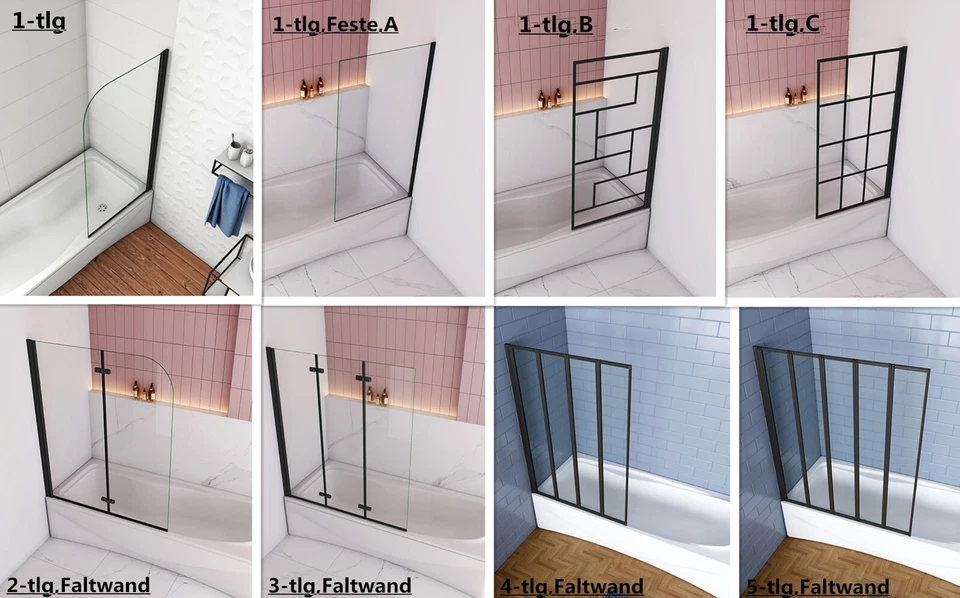 1-tlg

1-tlg.Feste.A

1-tlg.B

1-tlg.C

2-tlg.Faltwand

3-tlg.Faltwand

4-tlg.Faltwand

5-tlg.Faltwand