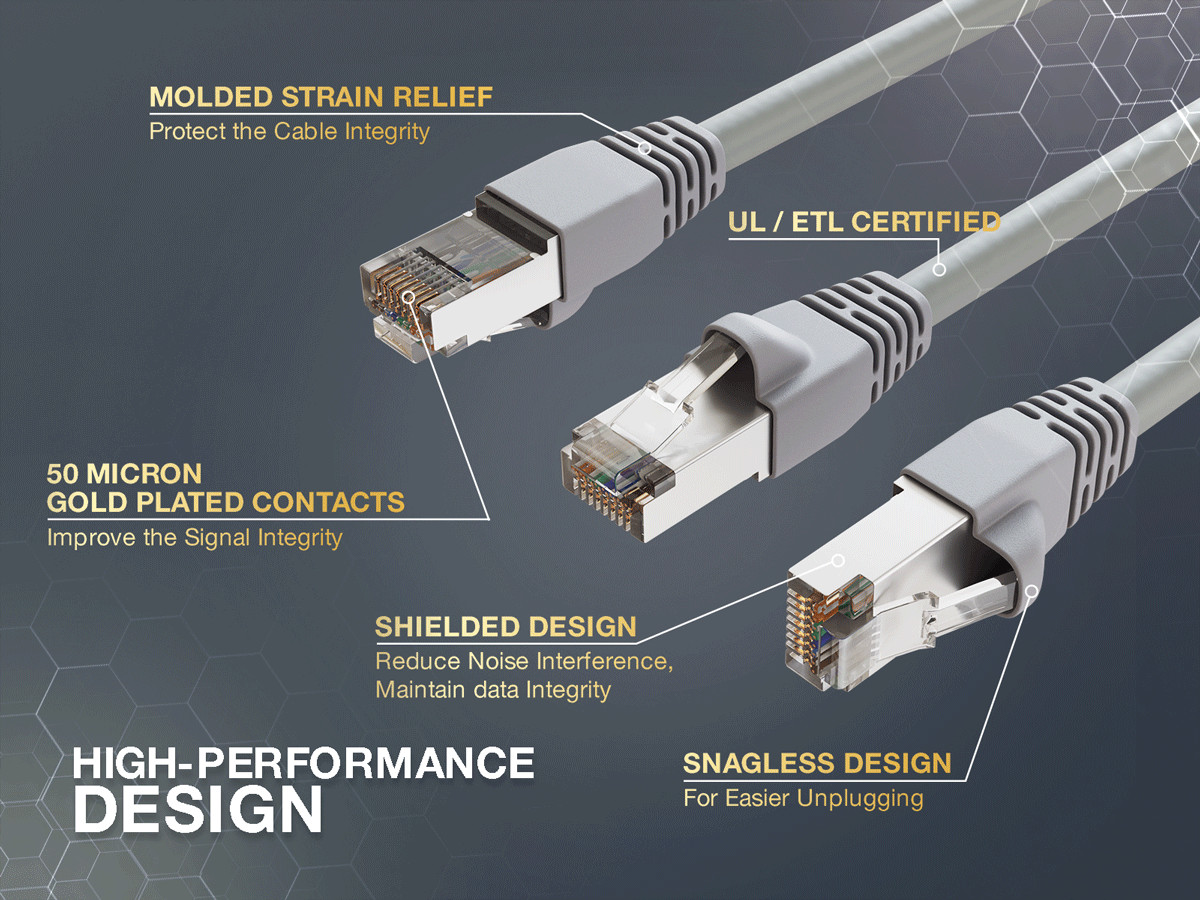 MOLDED STRAIN RELIEF
Protect the Cable Integrity

UL / ETL CERTIFIED

50 MICRON
GOLD PLATED CONTACTS
Improve the Signal Integrity

SHIELDED DESIGN
Reduce Noise Interference,
Maintain data Integrity

HIGH-PERFORMANCE
DESIGN

SNAGLESS DESIGN
For Easier Unplugging