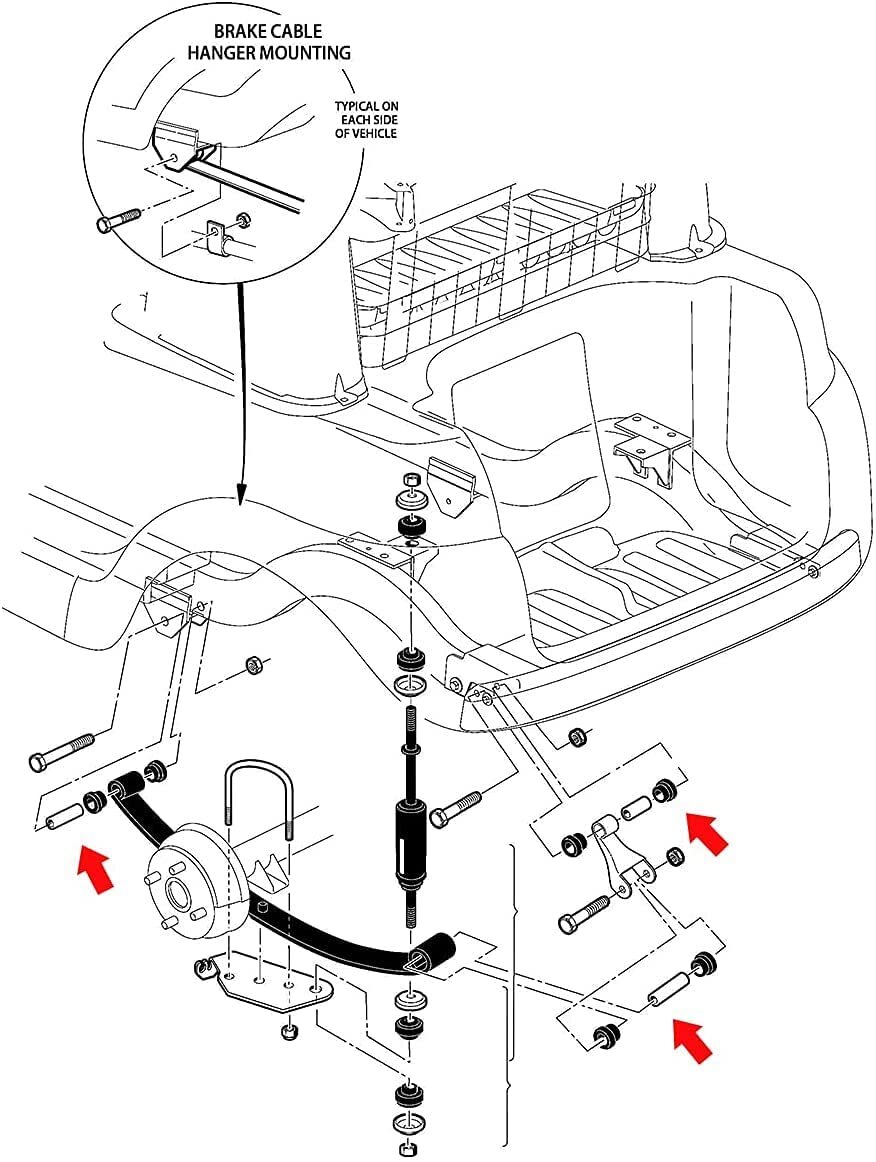 BRAKE CABLE HANGER MOUNTING

TYPICAL ON EACH SIDE OF VEHICLE