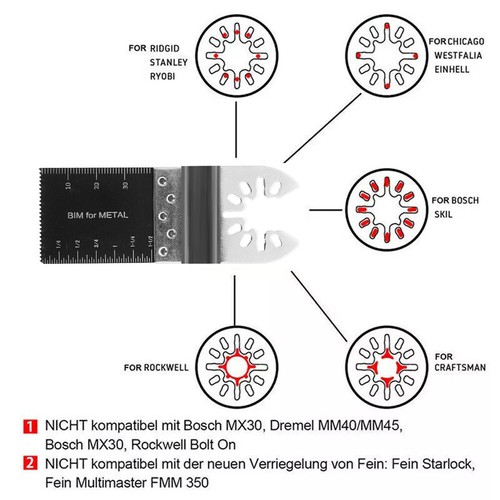 FOR RIDGID
STANLEY
RYOBI

FOR CHICAGO
WESTFALIA
EINHELL

10 20 30

BIM for METAL

1/4 1/2 3/4 1 1-1/4 1-1/2

FOR BOSCH
SKIL

FOR ROCKWELL

FOR
CRAFTSMAN

1 NICHT kompatibel mit Bosch MX30, Dremel MM40/MM45, Bosch MX30, Rockwell Bolt On

2 NICHT kompatibel mit der neuen Verriegelung von Fein: Fein Starlock, Fein Multimaster FMM 350