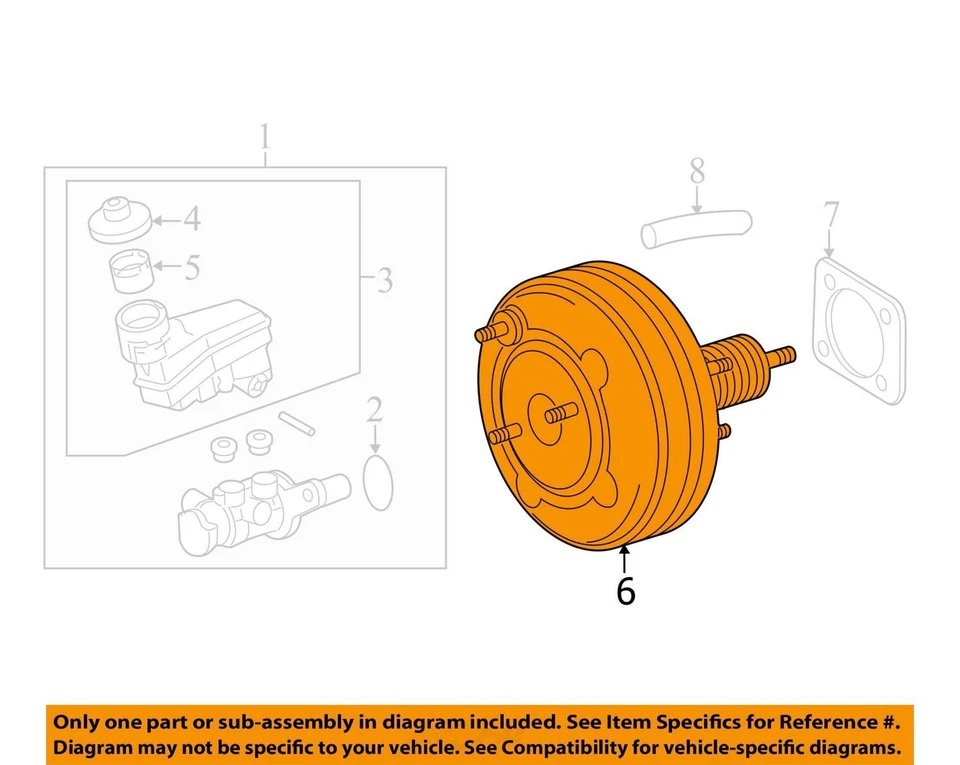 1
4
5
3
2
8
7
6

Only one part or sub-assembly in diagram included. See Item Specifics for Reference #.
Diagram may not be specific to your vehicle. See Compatibility for vehicle-specific diagrams.