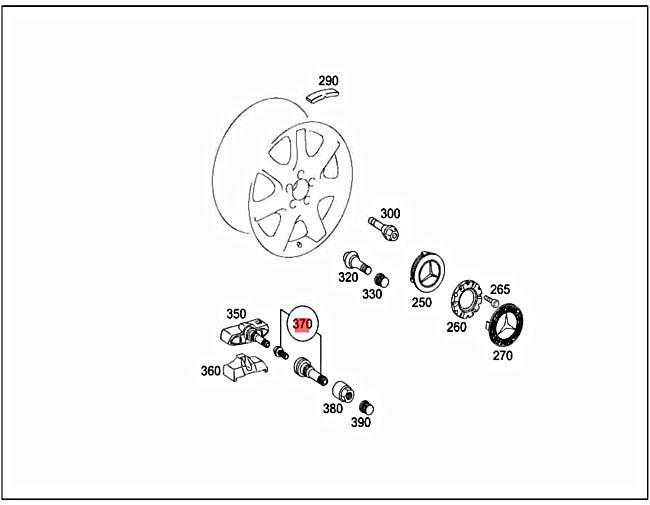 290

300

320

330

250

265

260

270

350

370

360

380

390