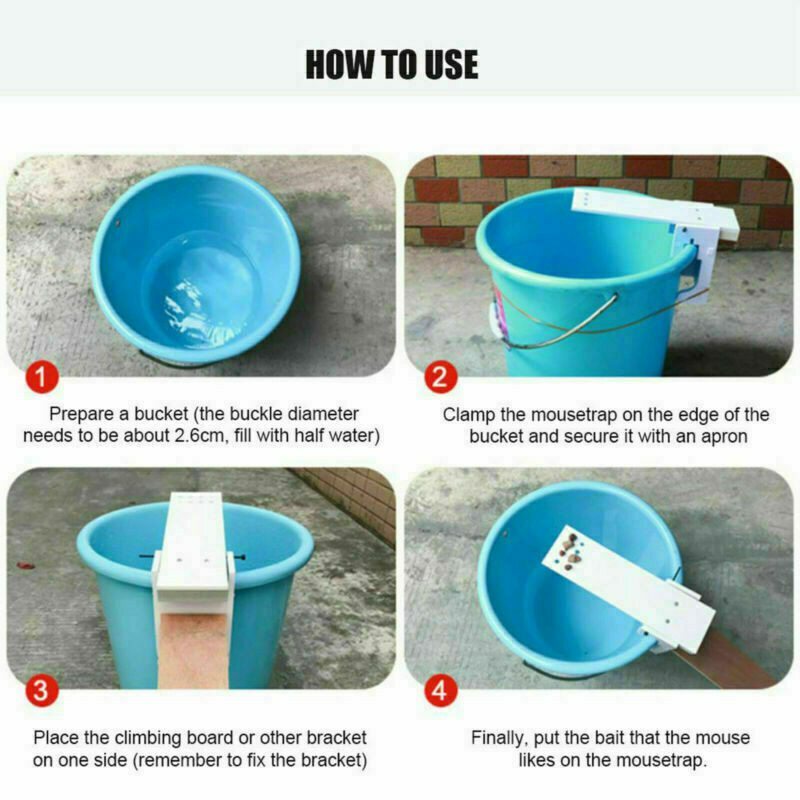 HOW TO USE

1

Prepare a bucket (the buckle diameter needs to be about 2.6cm, fill with half water)

2

Clamp the mousetrap on the edge of the bucket and secure it with an apron

3

Place the climbing board or other bracket on one side (remember to fix the bracket)

4

Finally, put the bait that the mouse likes on the mousetrap.