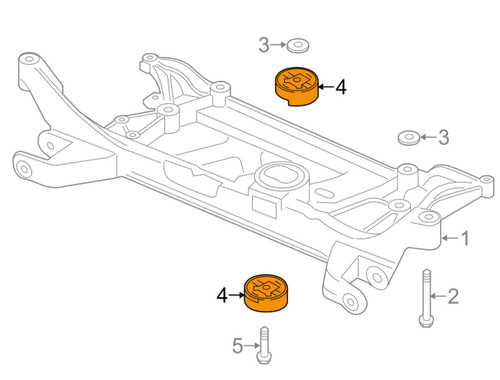 3
4
3
1
4
2
5