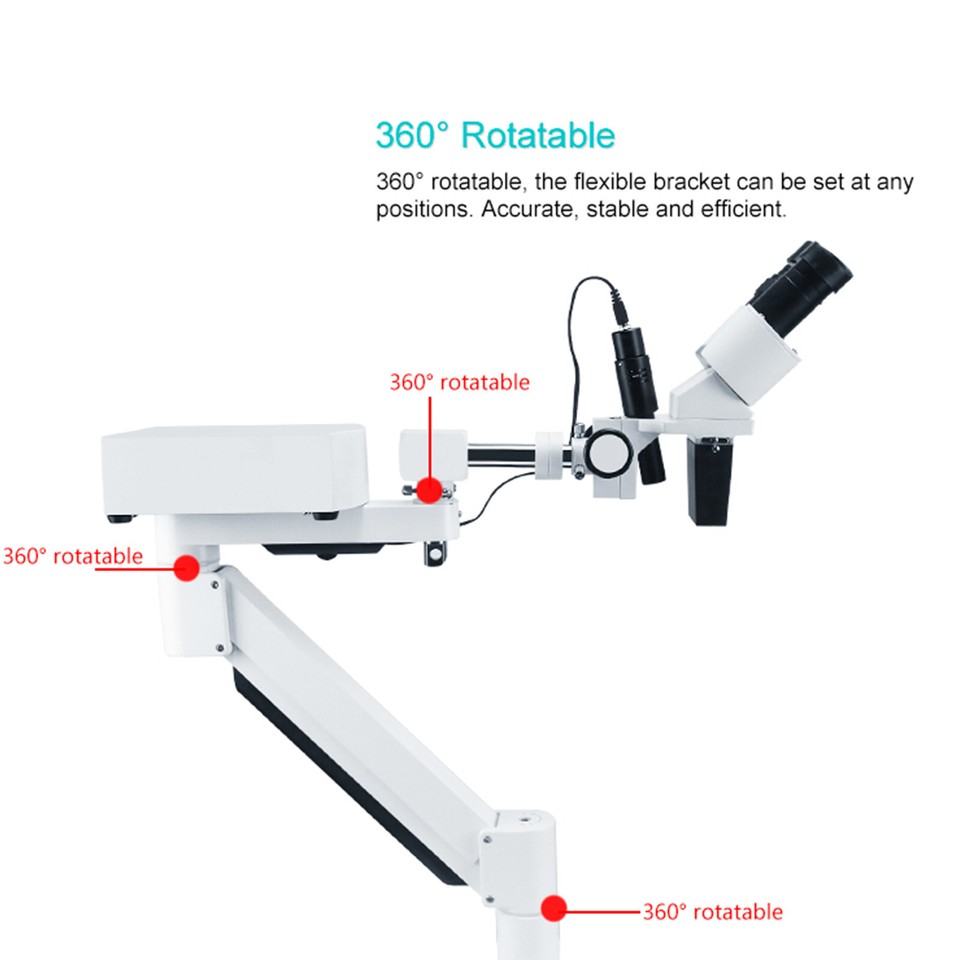 360° Rotatable

360° rotatable, the flexible bracket can be set at any positions. Accurate, stable and efficient.

360° rotatable

360° rotatable

360° rotatable