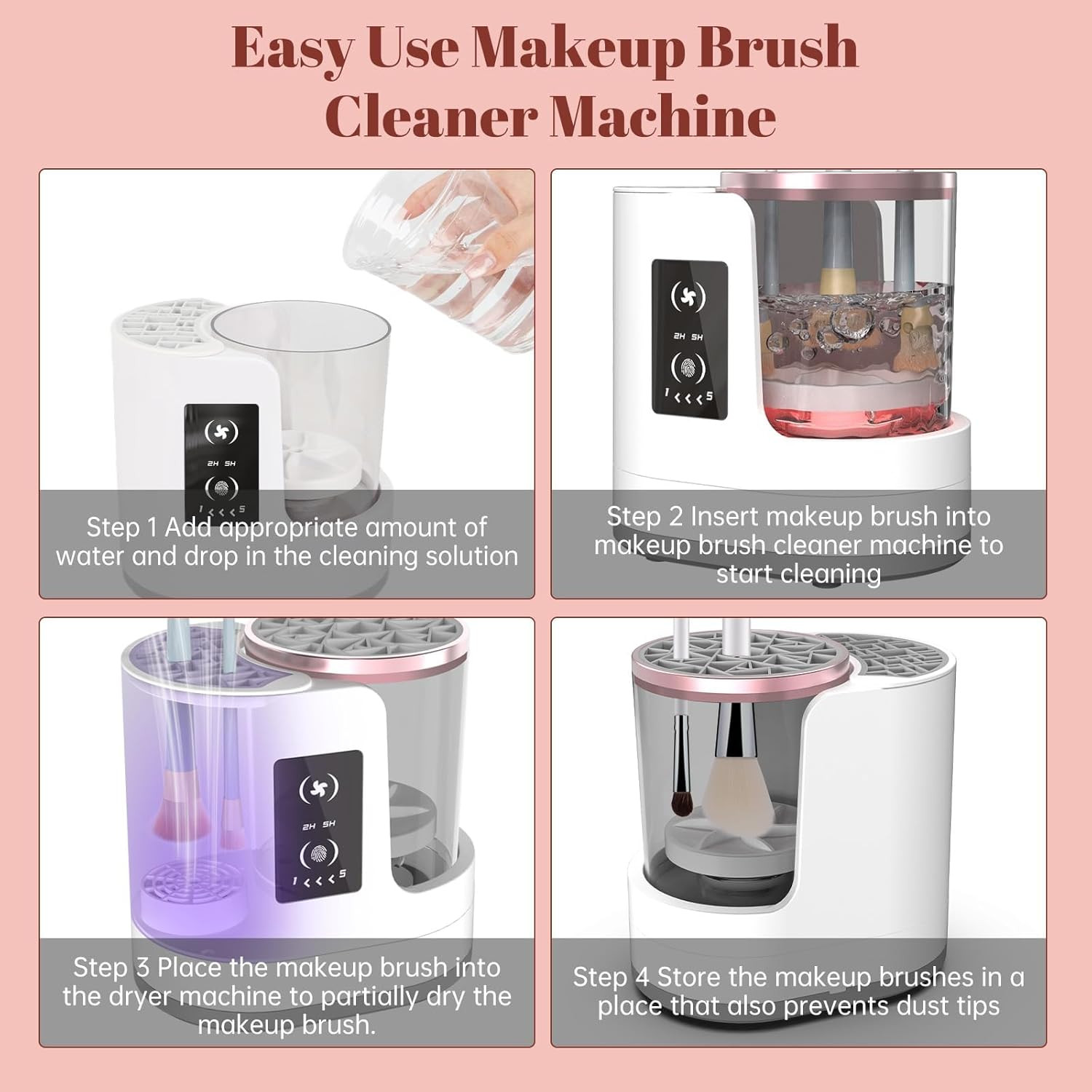 Easy Use Makeup Brush Cleaner Machine

2H 5H

1 < < < 5

Step 1 Add appropriate amount of water and drop in the cleaning solution

2H 5H

1 < < < 5

Step 2 Insert makeup brush into makeup brush cleaner machine to start cleaning

2H 5H

1 < < < 5

Step 3 Place the makeup brush into the dryer machine to partially dry the makeup brush.

Step 4 Store the makeup brushes in a place that also prevents dust tips