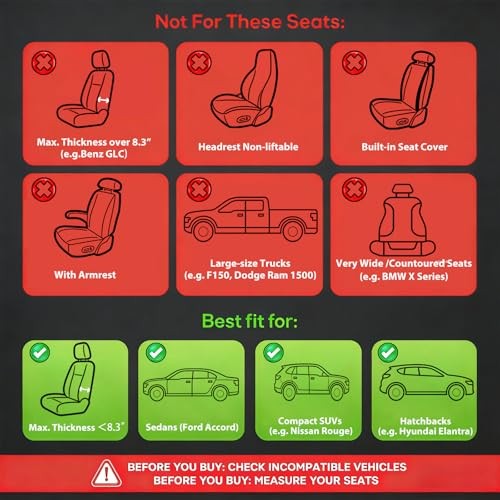 Not For These Seats:

Max. Thickness over 8.3"
(e.g.Benz GLC)

Headrest Non-liftable

Built-in Seat Cover

With Armrest

Large-size Trucks
(e.g. F150, Dodge Ram 1500)

Very Wide /Countoured Seats
(e.g. BMW X Series)

Best fit for:

Max. Thickness <8.3"

Sedans (Ford Accord)

Compact SUVs
(e.g. Nissan Rouge)

Hatchbacks
(e.g. Hyundai Elantra)

BEFORE YOU BUY: CHECK INCOMPATIBLE VEHICLES
BEFORE YOU BUY: MEASURE YOUR SEATS