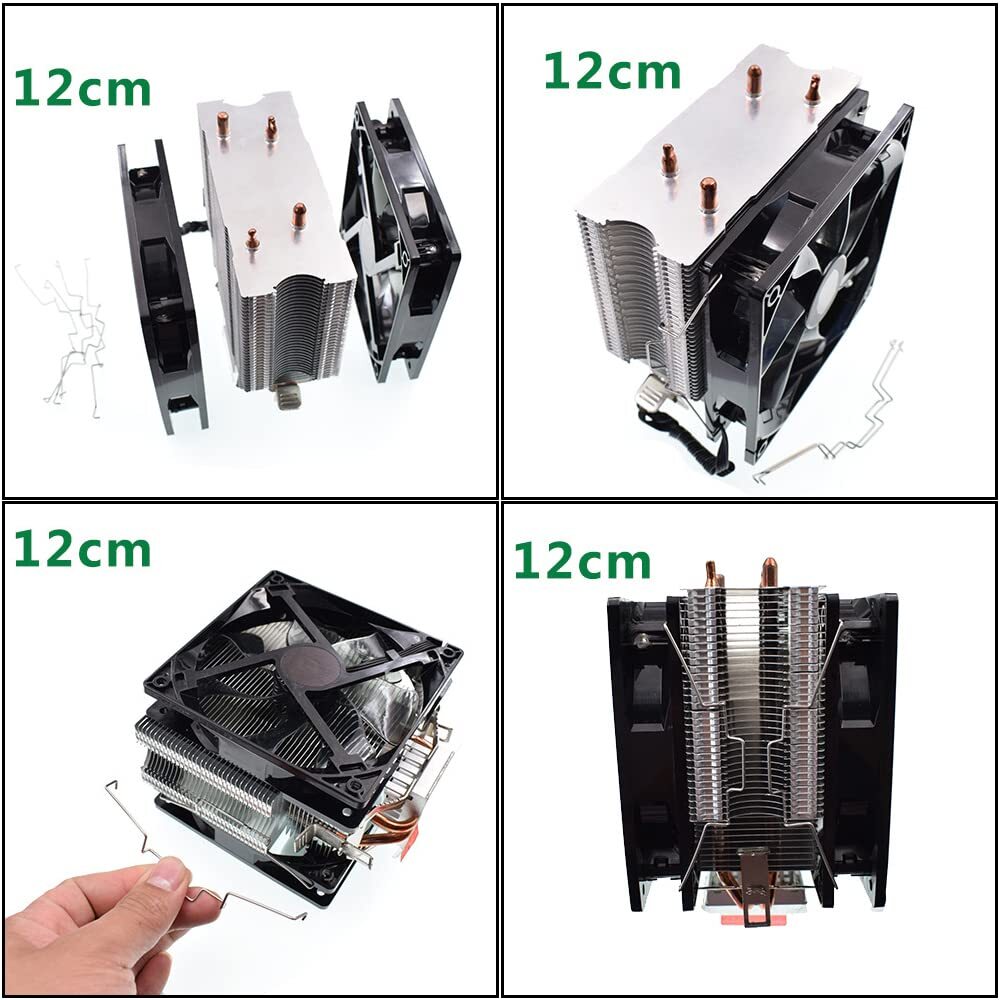 12cm

12cm

12cm

12cm