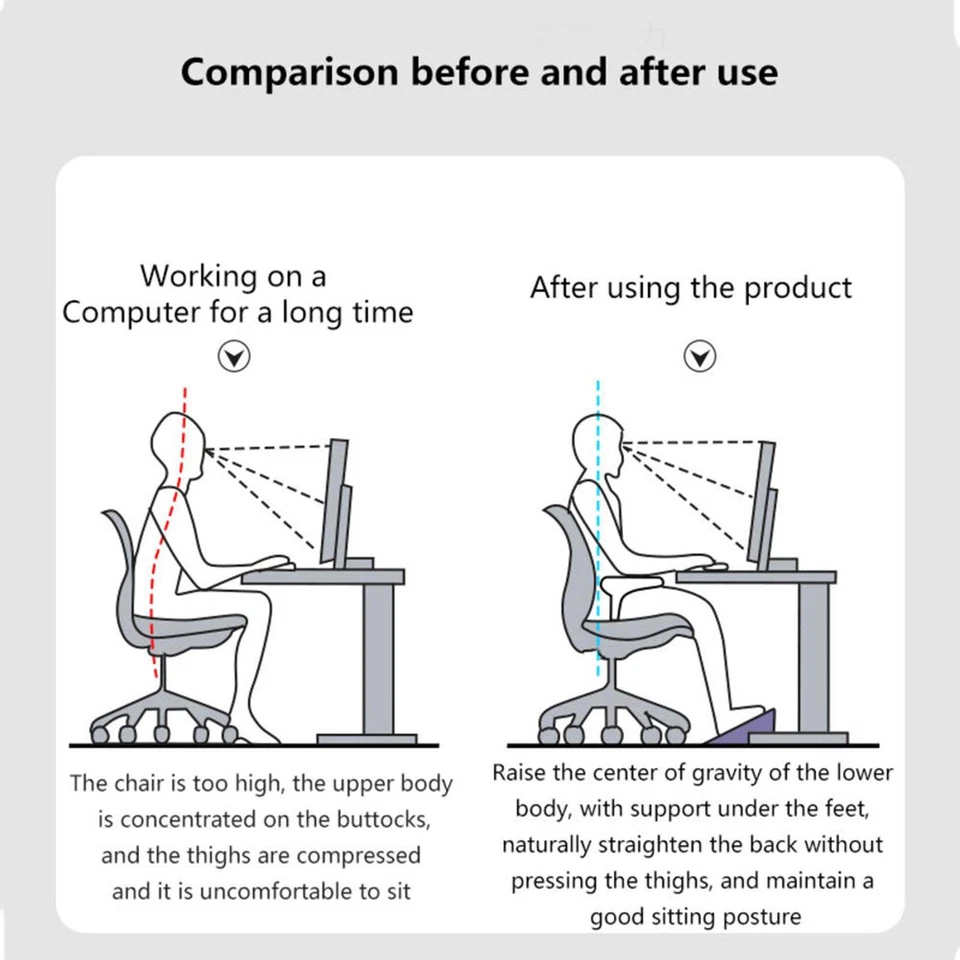 Comparison before and after use

Working on a Computer for a long time

The chair is too high, the upper body is concentrated on the buttocks, and the thighs are compressed and it is uncomfortable to sit

After using the product

Raise the center of gravity of the lower body, with support under the feet, naturally straighten the back without pressing the thighs, and maintain a good sitting posture