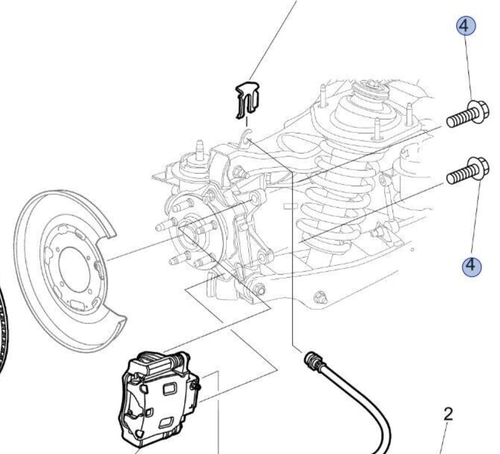 4

4

2