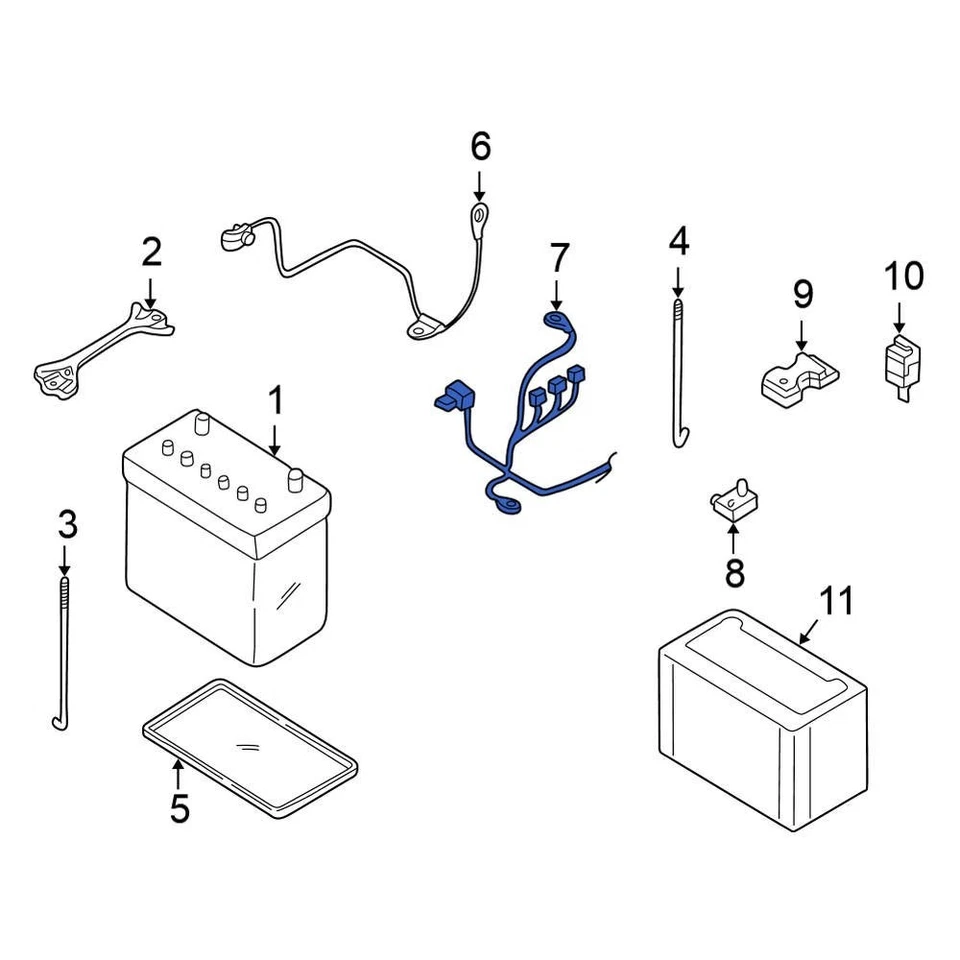 6
2
7
4
9
10
1
3
8
11
5