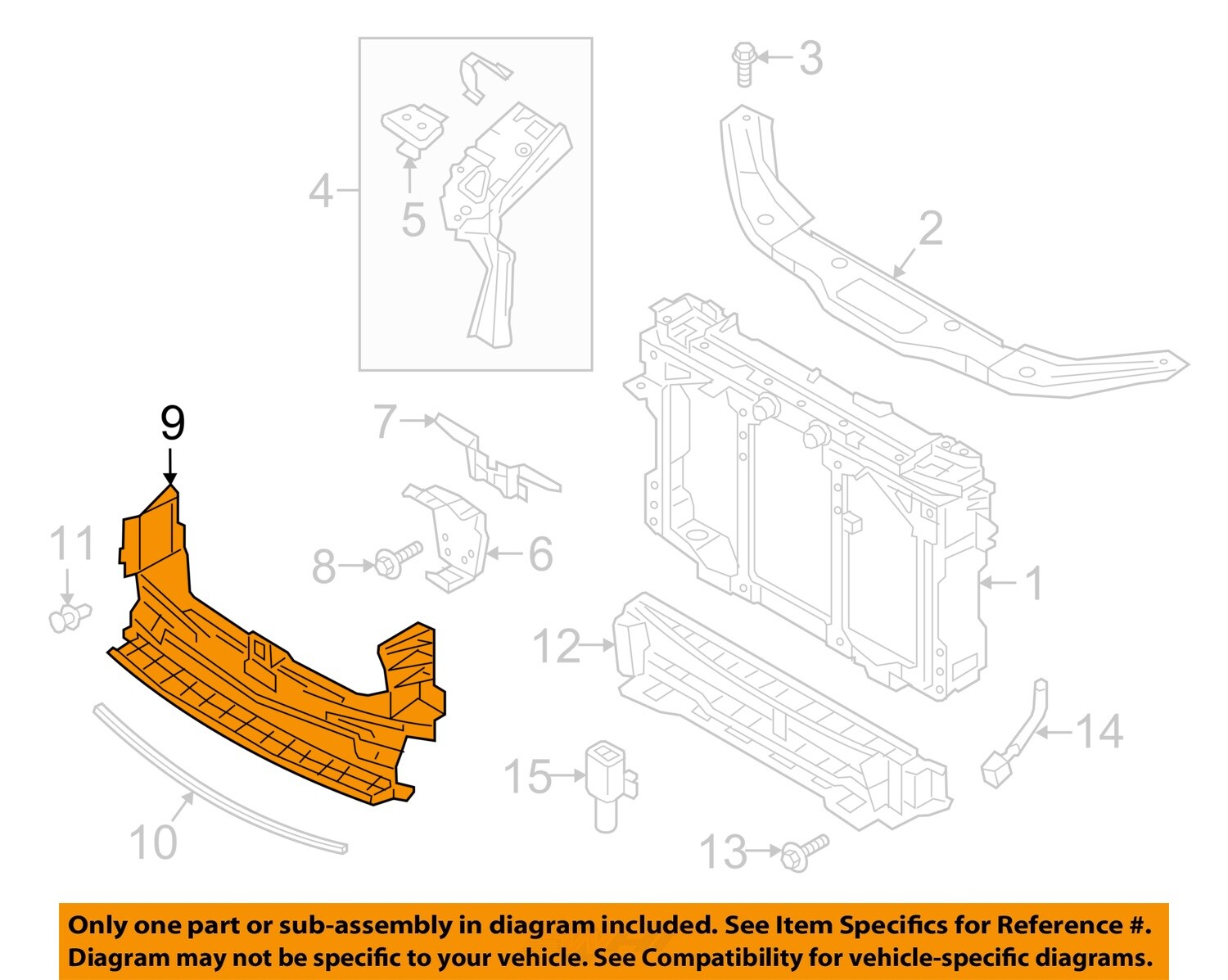 3

4

5

2

9

7

11

8

6

1

12

14

15

10

13

Only one part or sub-assembly in diagram included. See Item Specifics for Reference #.
Diagram may not be specific to your vehicle. See Compatibility for vehicle-specific diagrams.