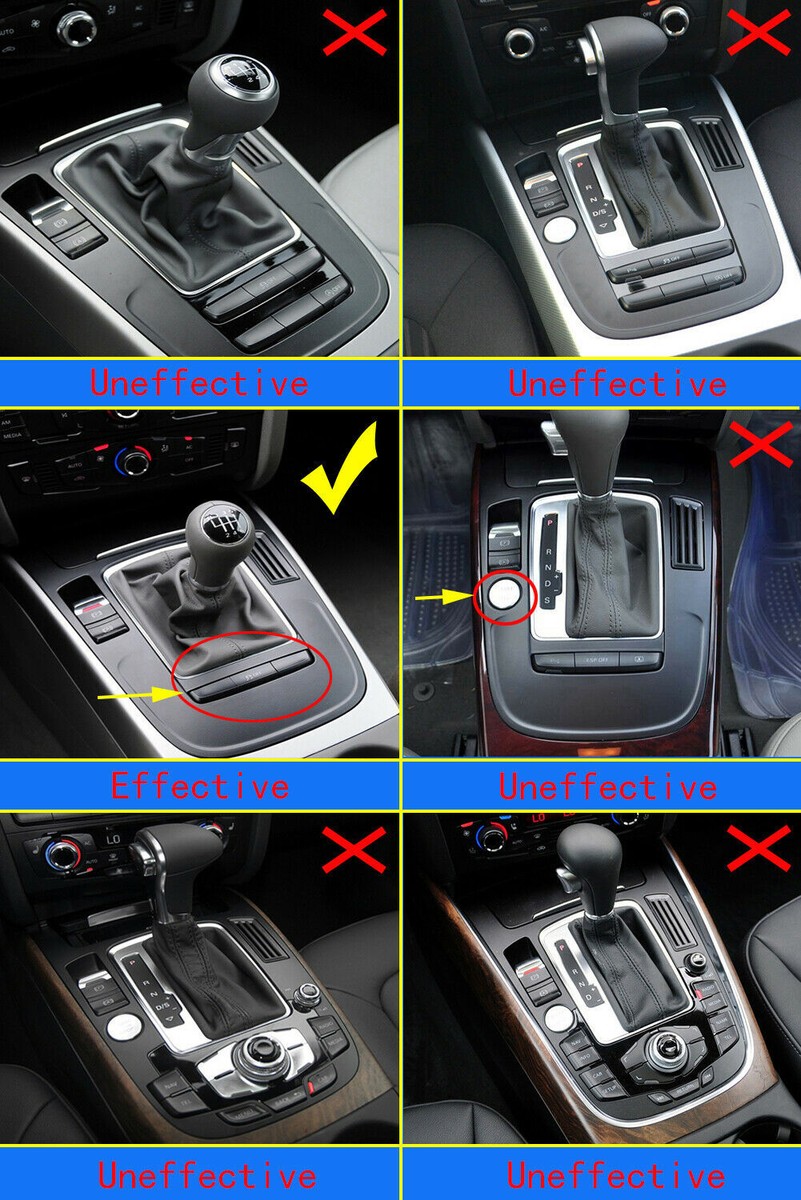 Uneffective

Uneffective

Effective

Uneffective

Uneffective

Uneffective