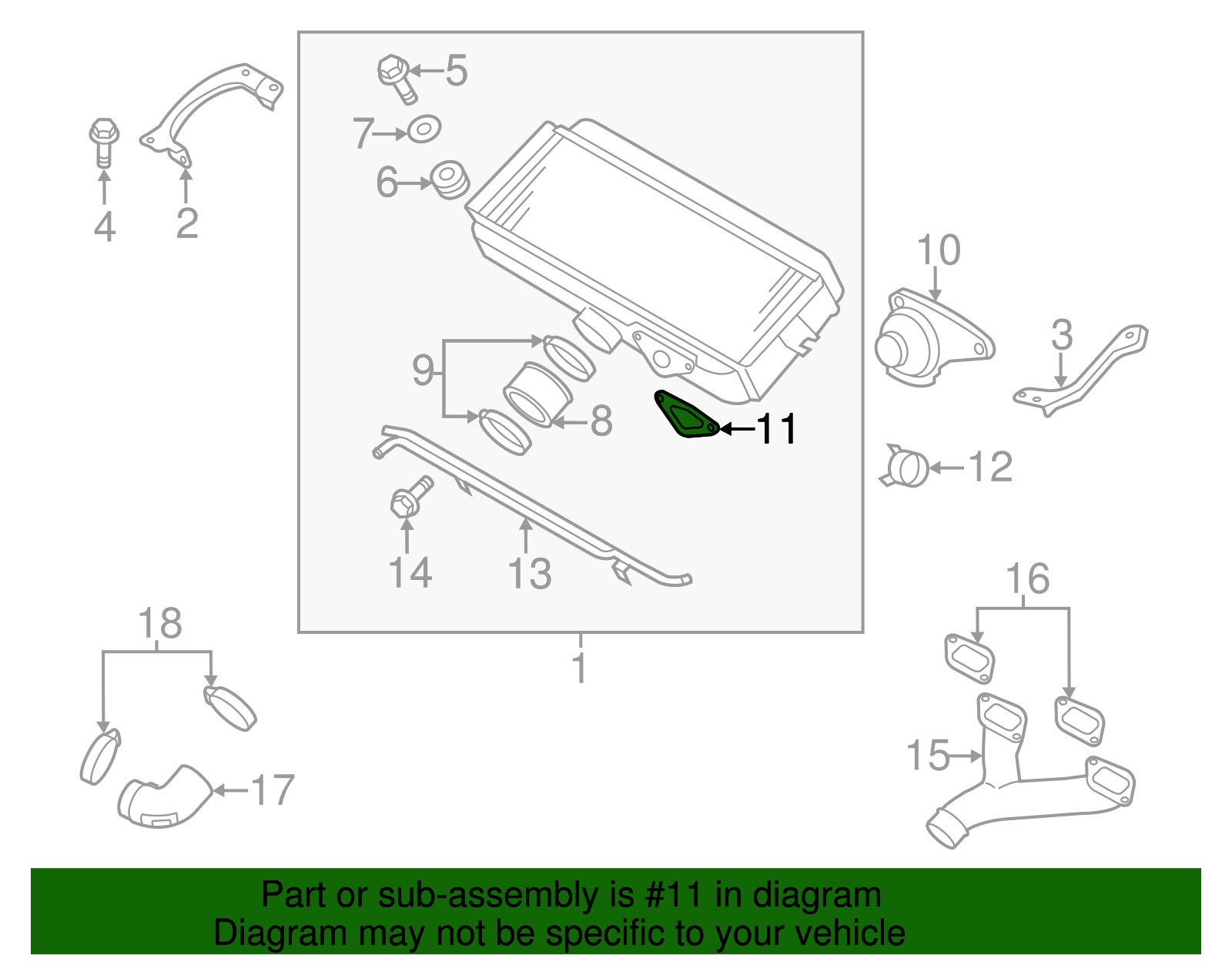 5
7
6
4
2
10
3
9
8
11
12
14
13
16
18
1
15
17

Part or sub-assembly is #11 in diagram
Diagram may not be specific to your vehicle