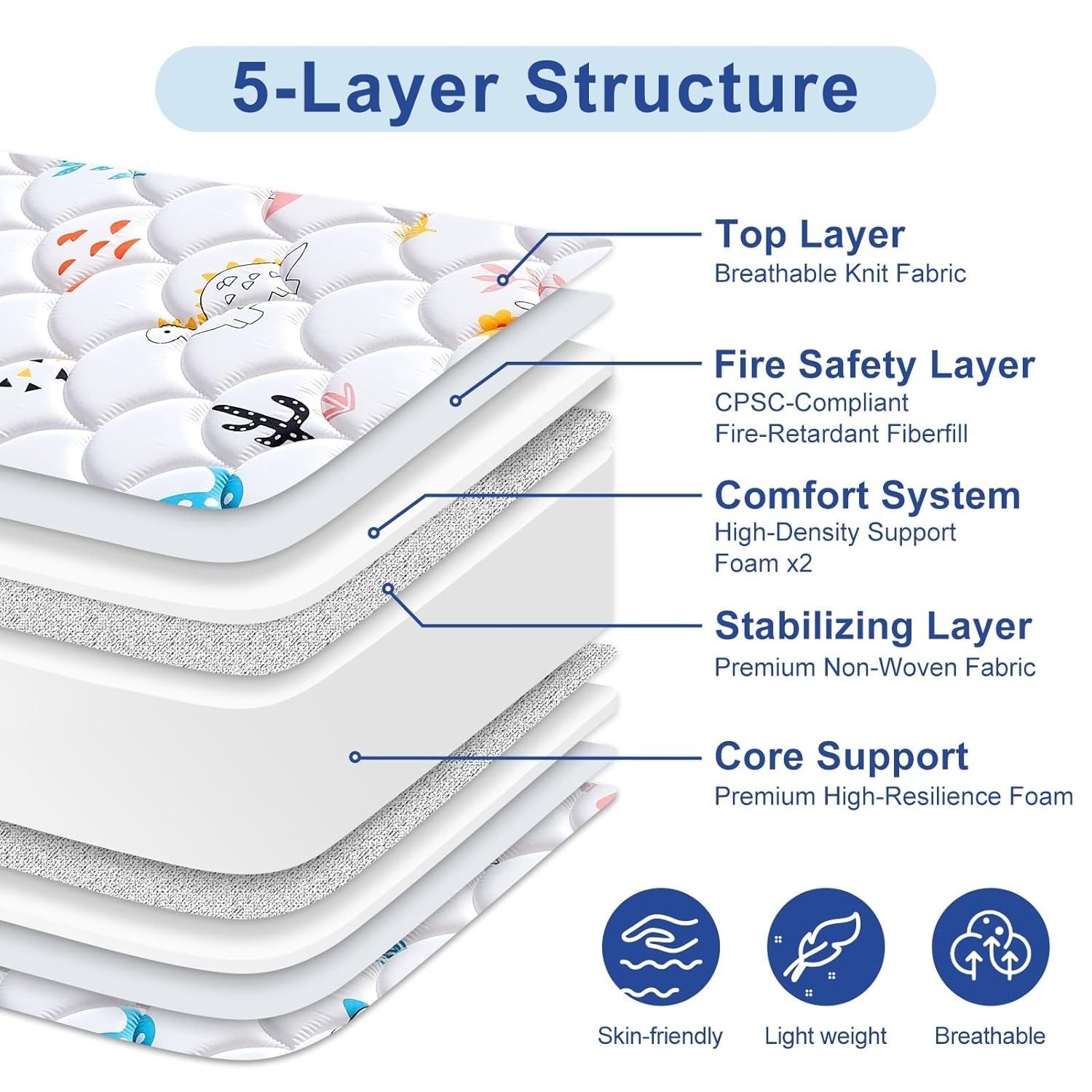 5-Layer Structure

Top Layer
Breathable Knit Fabric

Fire Safety Layer
CPSC-Compliant
Fire-Retardant Fiberfill

Comfort System
High-Density Support
Foam x2

Stabilizing Layer
Premium Non-Woven Fabric

Core Support
Premium High-Resilience Foam

Skin-friendly
Light weight
Breathable