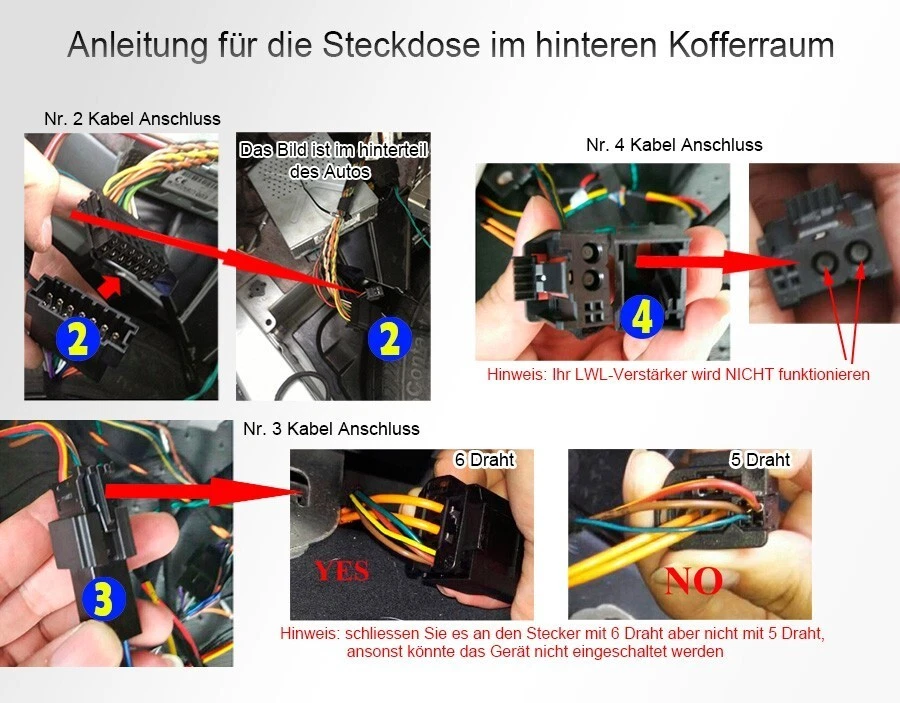 Anleitung für die Steckdose im hinteren Kofferraum

Nr. 2 Kabel Anschluss

Das Bild ist im hinterteil des Autos

2

2

Nr. 4 Kabel Anschluss

4

Hinweis: Ihr LWL-Verstärker wird NICHT funktionieren

Nr. 3 Kabel Anschluss

3

6 Draht

YES

5 Draht

NO

Hinweis: schliessen Sie es an den Stecker mit 6 Draht aber nicht mit 5 Draht, ansonst könnte das Gerät nicht eingeschaltet werden