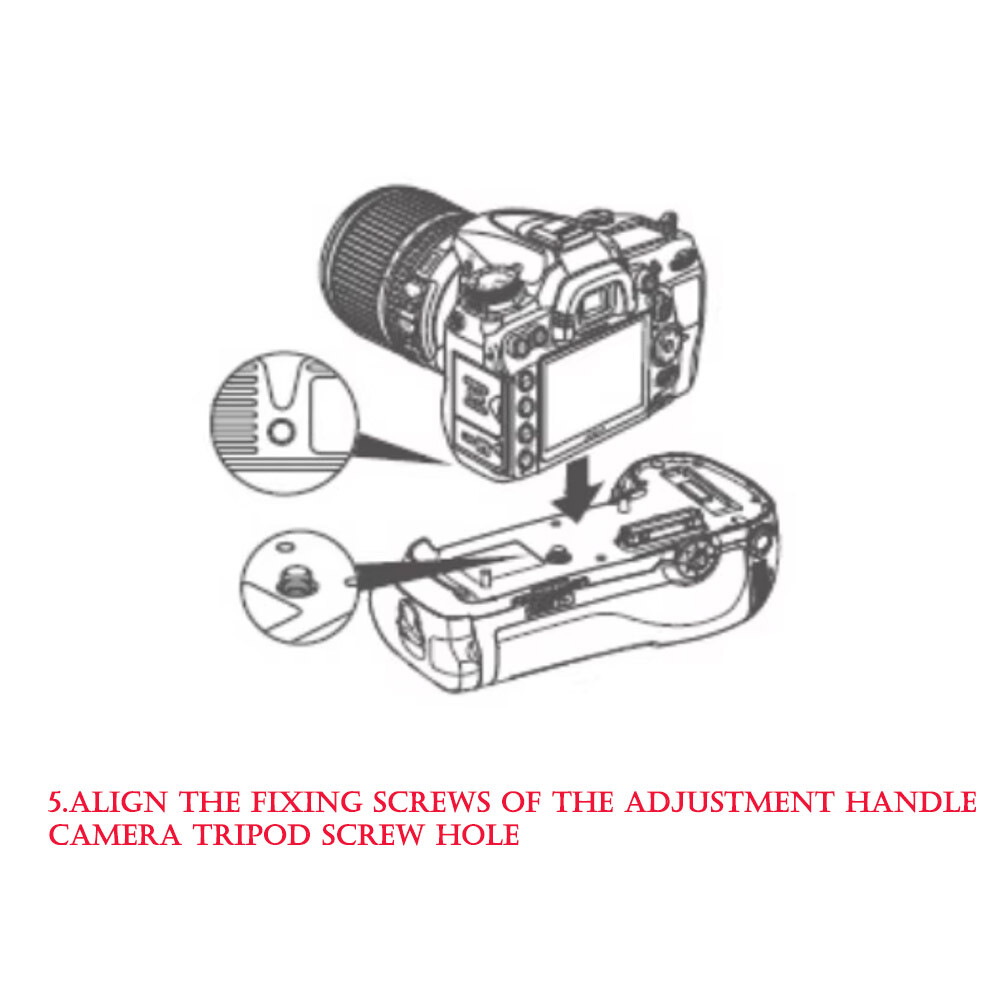 5.ALIGN THE FIXING SCREWS OF THE ADJUSTMENT HANDLE CAMERA TRIPOD SCREW HOLE