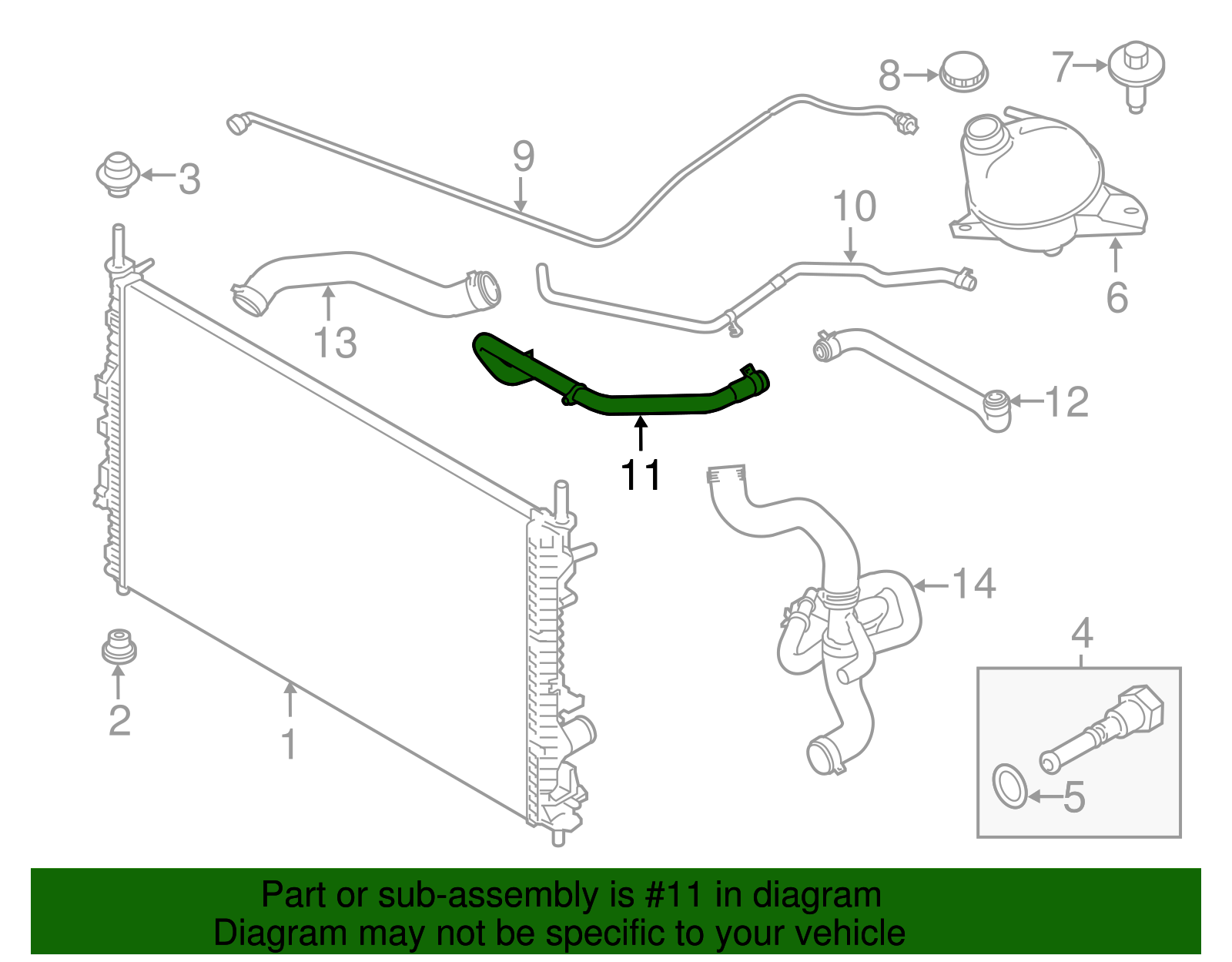 8
7
9
3
10
6
13
12
11
14
4
2
1
5

Part or sub-assembly is #11 in diagram
Diagram may not be specific to your vehicle