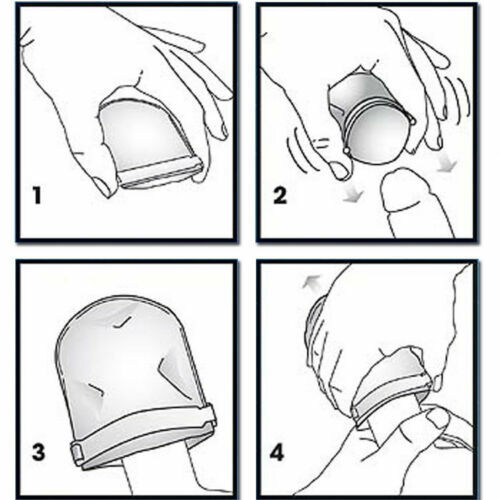 1

2

3

4