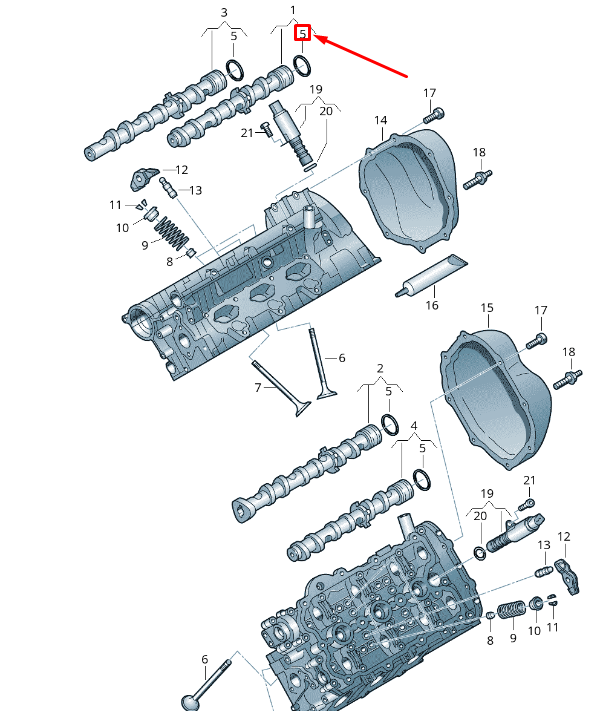 3
5
1
5
19
20
21
17
14
18
12
13
11
10
9
8
16
15
17
18
6
7
2
5
4
5
21
19
20
13
12
8
9
10
11
6