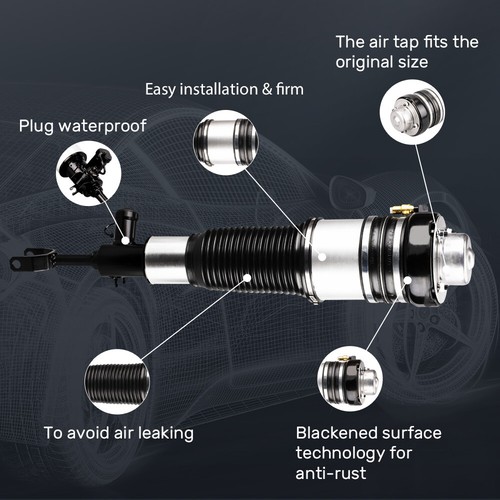 The air tap fits the original size

Easy installation & firm

Plug waterproof

To avoid air leaking

Blackened surface technology for anti-rust