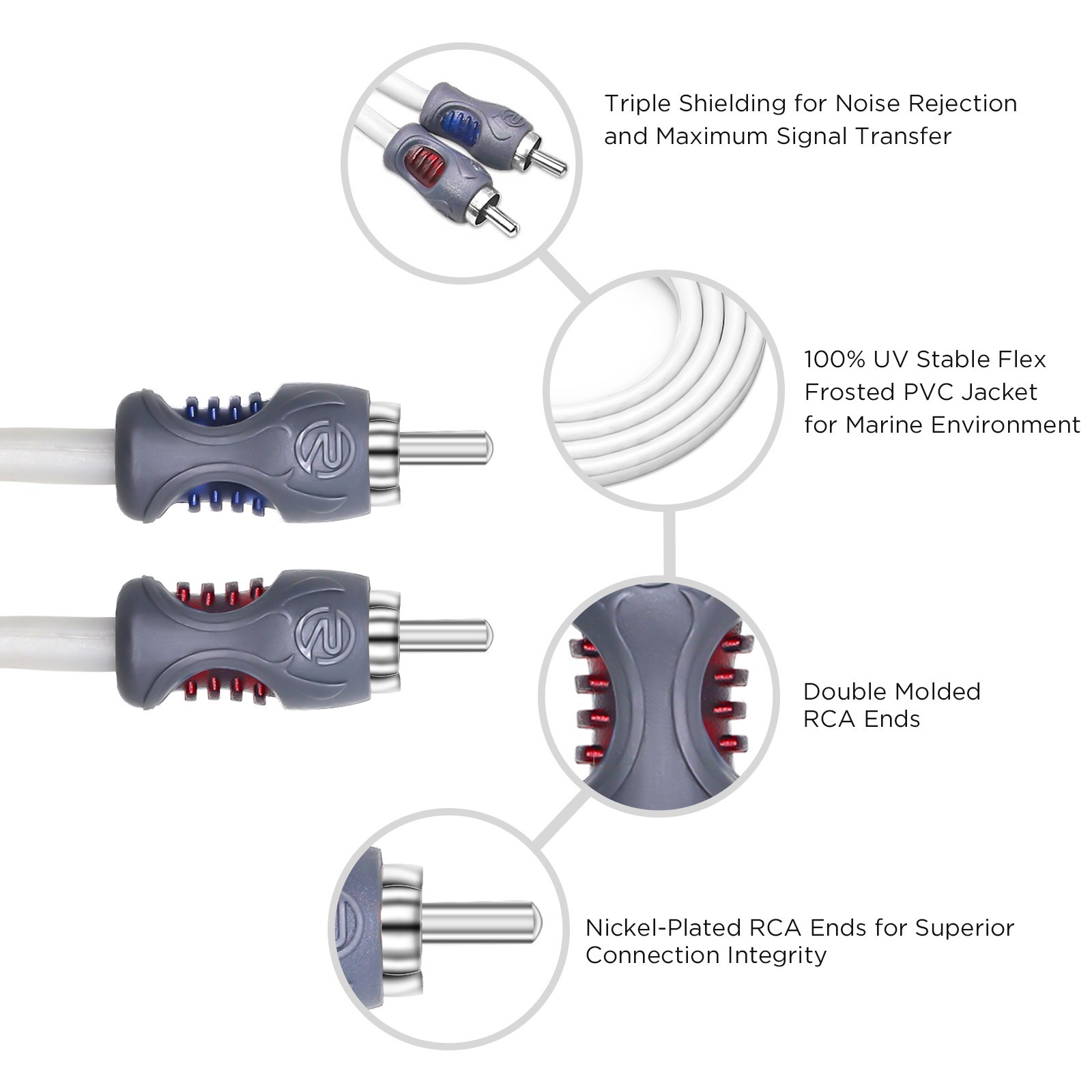 Triple Shielding for Noise Rejection and Maximum Signal Transfer

100% UV Stable Flex Frosted PVC Jacket for Marine Environment

Double Molded RCA Ends

Nickel-Plated RCA Ends for Superior Connection Integrity