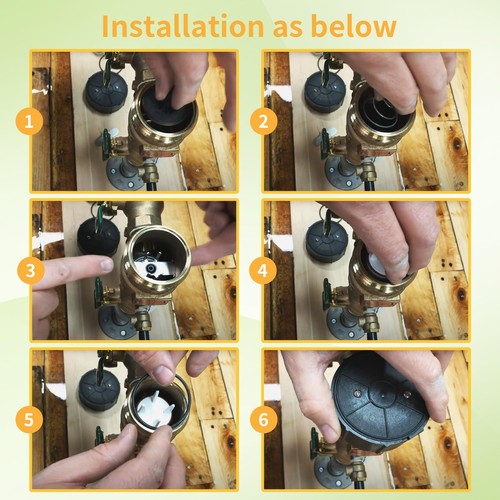 Installation as below

1

2

3

4

5

6