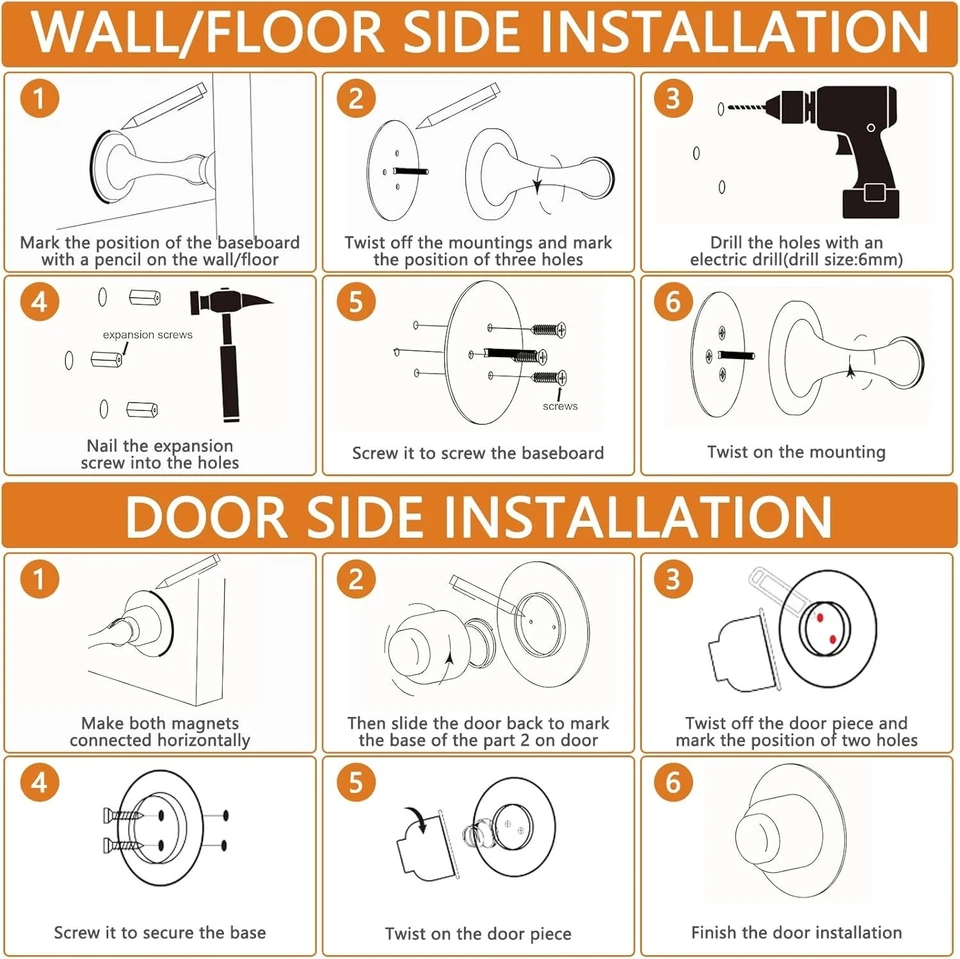 WALL/FLOOR SIDE INSTALLATION

1
Mark the position of the baseboard with a pencil on the wall/floor

2
Twist off the mountings and mark the position of three holes

3
Drill the holes with an electric drill(drill size:6mm)

4
expansion screws
Nail the expansion screw into the holes

5
screws
Screw it to screw the baseboard

6
Twist on the mounting

DOOR SIDE INSTALLATION

1
Make both magnets connected horizontally

2
Then slide the door back to mark the base of the part 2 on door

3
Twist off the door piece and mark the position of two holes

4
Screw it to secure the base

5
Twist on the door piece

6
Finish the door installation