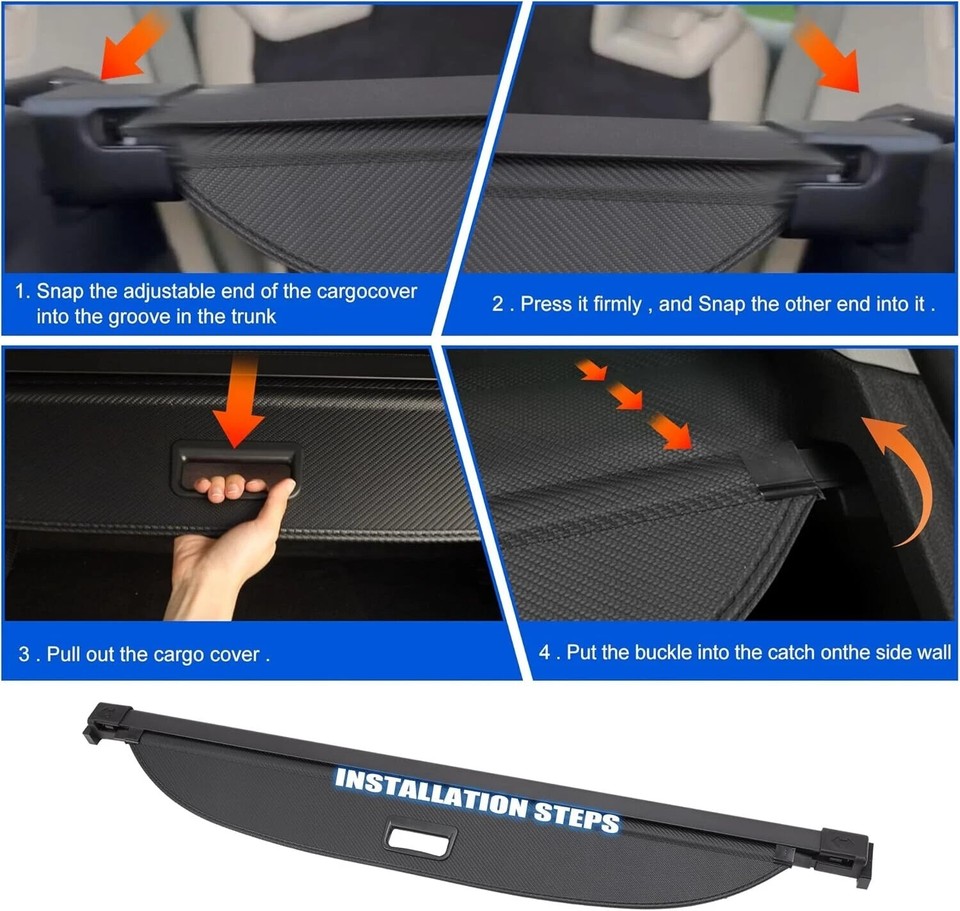 1. Snap the adjustable end of the cargocover into the groove in the trunk

2 . Press it firmly , and Snap the other end into it .

3 . Pull out the cargo cover .

4 . Put the buckle into the catch onthe side wall

INSTALLATION STEPS