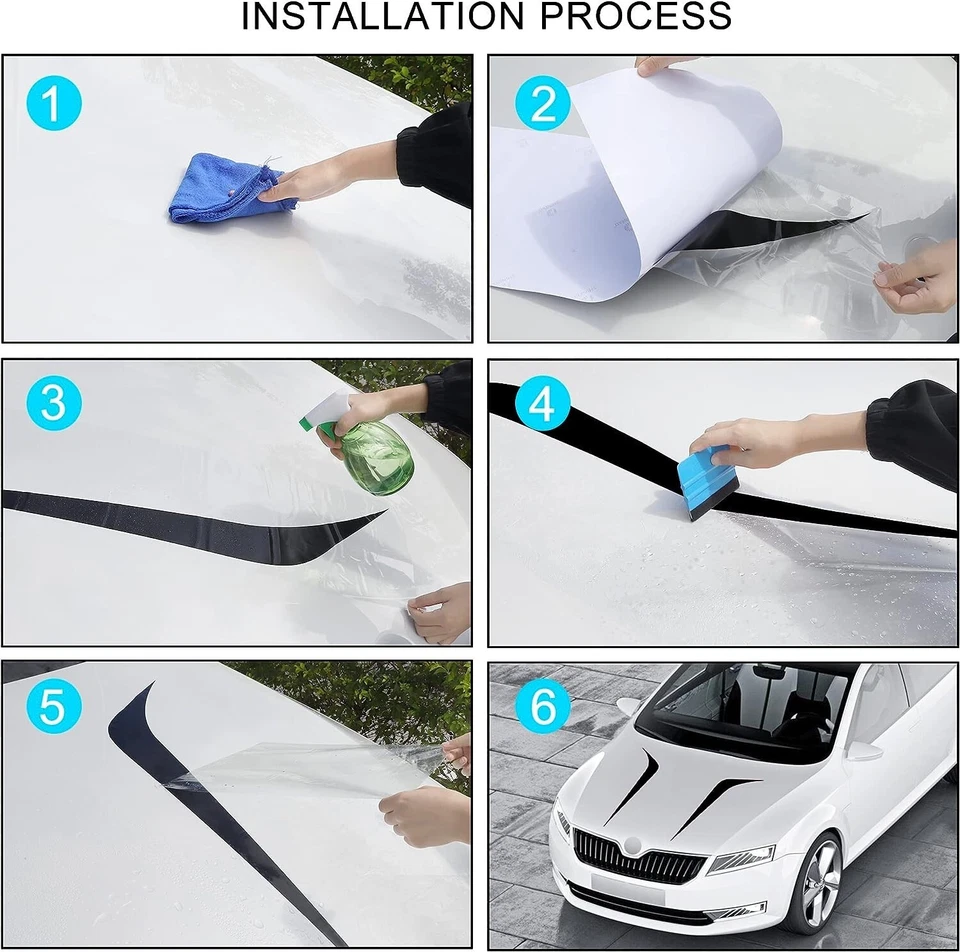 INSTALLATION PROCESS

1

2

3

4

5

6