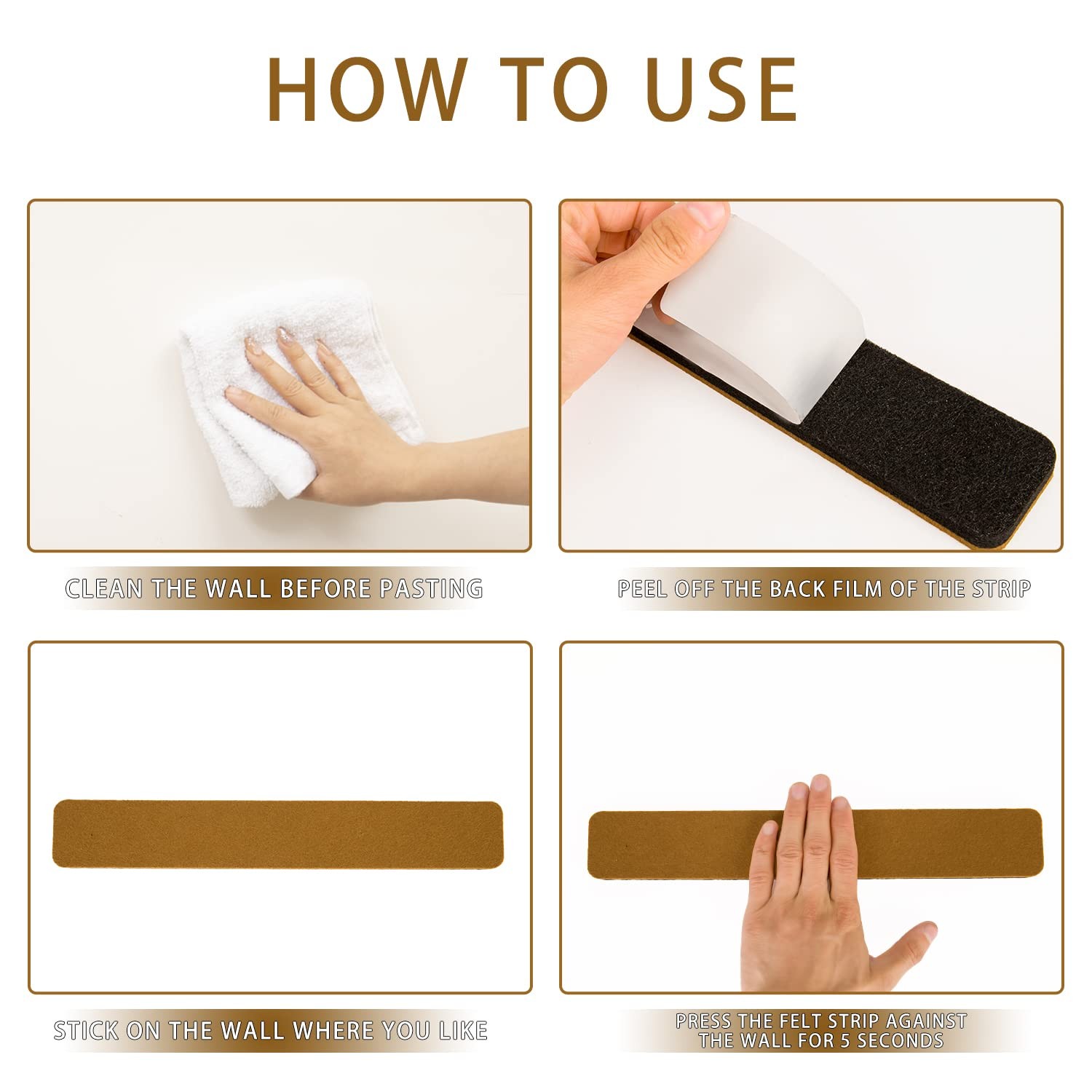 HOW TO USE

CLEAN THE WALL BEFORE PASTING

PEEL OFF THE BACK FILM OF THE STRIP

STICK ON THE WALL WHERE YOU LIKE

PRESS THE FELT STRIP AGAINST THE WALL FOR 5 SECONDS