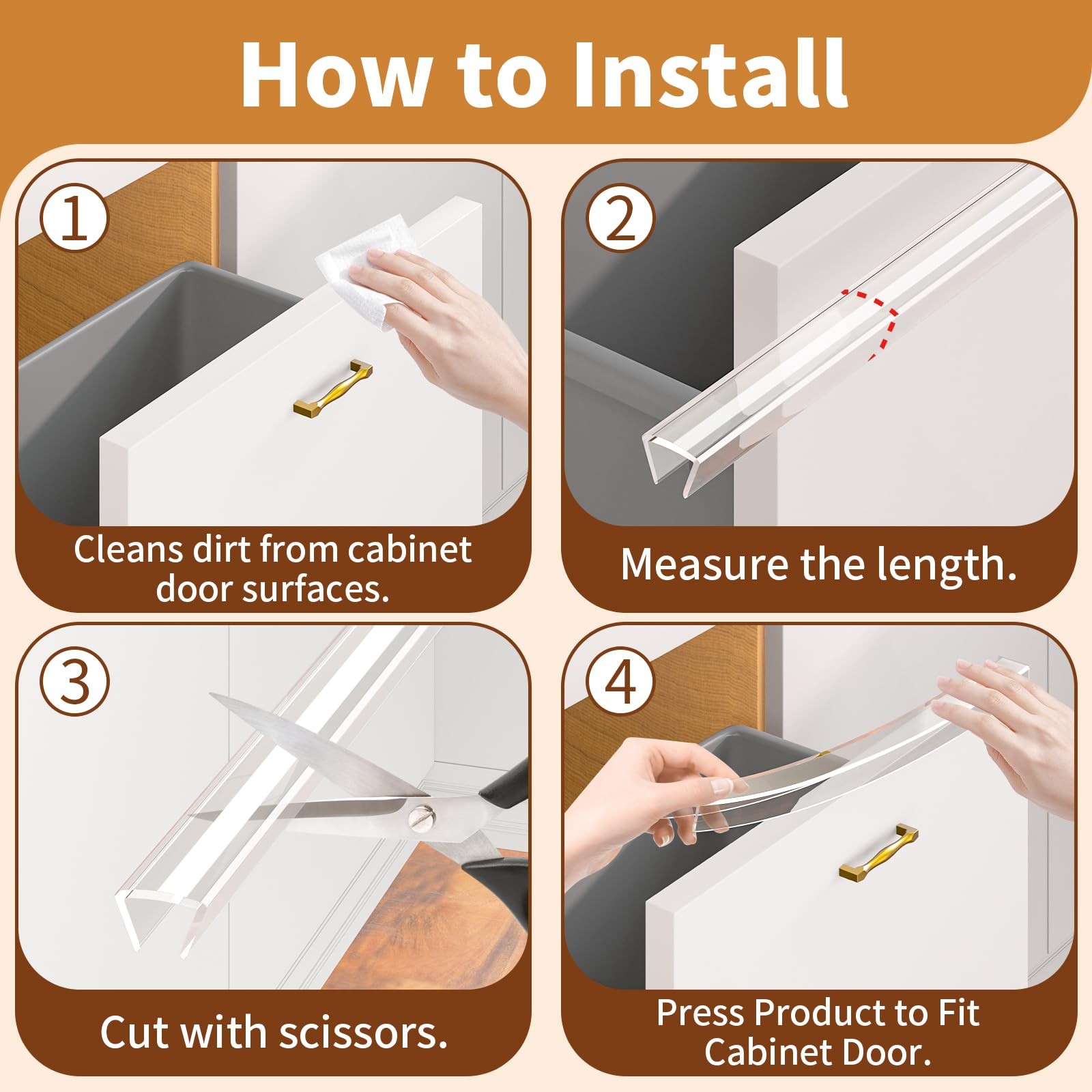 How to Install

①

Cleans dirt from cabinet door surfaces.

②

Measure the length.

③

Cut with scissors.

④

Press Product to Fit Cabinet Door.