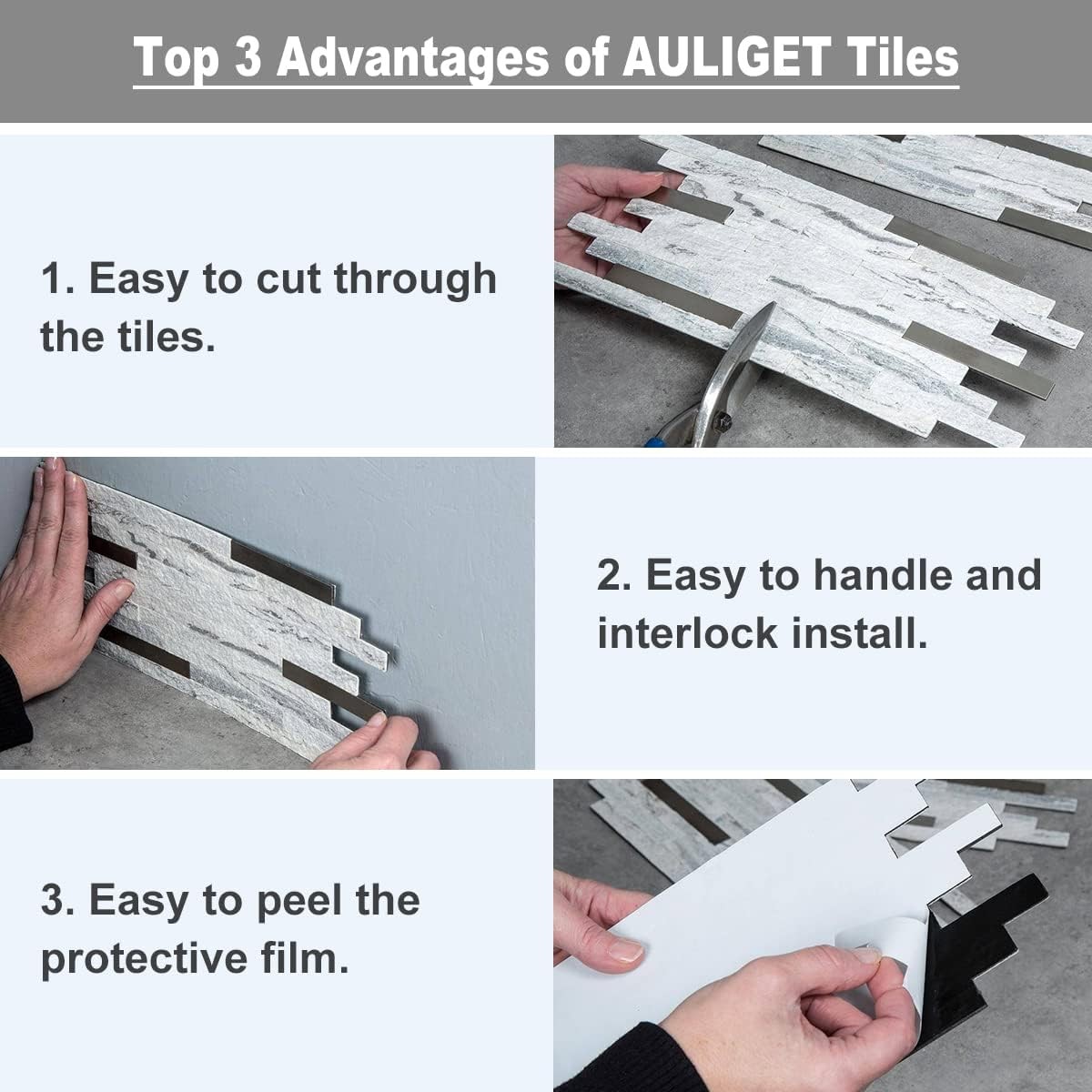 Top 3 Advantages of AULIGET Tiles

1. Easy to cut through the tiles.

2. Easy to handle and interlock install.

3. Easy to peel the protective film.